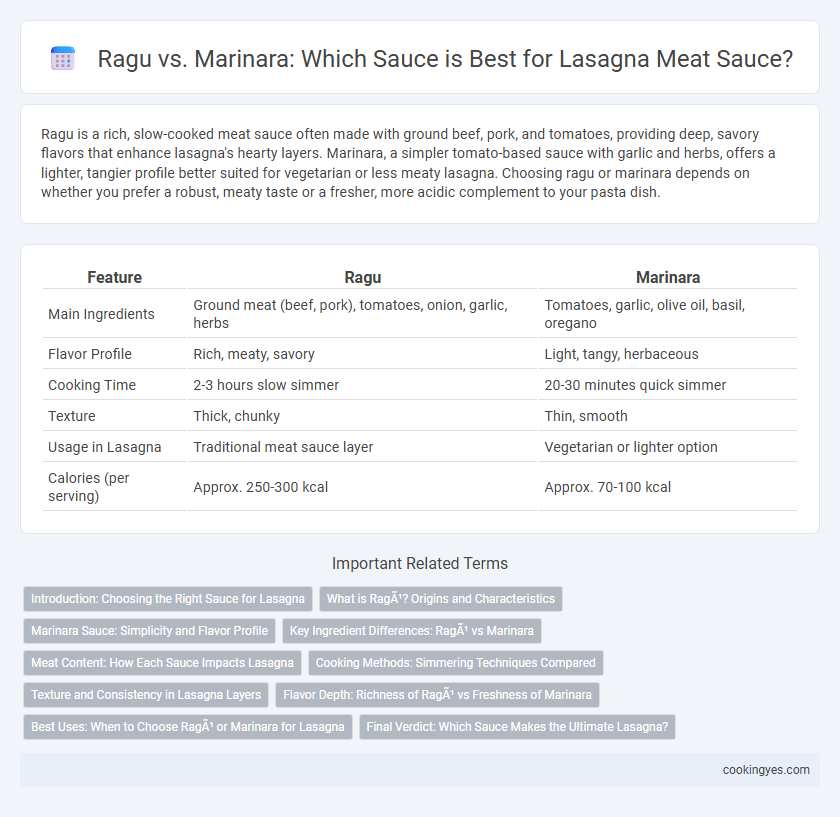 Ragu vs. Marinara: Which Sauce is Best for Lasagna Meat Sauce?

Ragu is a rich, slow-cooked meat sauce often made with ground beef, pork, and tomatoes, providing deep, savory flavors that enhance lasagna's hearty layers. Marinara, a simpler tomato-based sauce with garlic and herbs, offers a lighter, tangier profile better suited for vegetarian or less meaty lasagna. Choosing ragu or marinara depends on whether you prefer a robust, meaty taste or a fresher, more acidic complement to your pasta dish.

| Feature | Ragu | Marinara |
|---|---|---|
| Main Ingredients | Ground meat (beef, pork), tomatoes, onion, garlic, herbs | Tomatoes, garlic, olive oil, basil, oregano |
| Flavor Profile | Rich, meaty, savory | Light, tangy, herbaceous |
| Cooking Time | 2-3 hours slow simmer | 20-30 minutes quick simmer |
| Texture | Thick, chunky | Thin, smooth |
| Usage in Lasagna | Traditional meat sauce layer | Vegetarian or lighter option |
| Calories (per serving) | Approx. 250-300 kcal | Approx. 70-100 kcal |

Important Related Terms

Introduction: Choosing the Right Sauce for Lasagna

What is RagÃ¹? Origins and Characteristics

Marinara Sauce: Simplicity and Flavor Profile

Key Ingredient Differences: RagÃ¹ vs Marinara

Meat Content: How Each Sauce Impacts Lasagna

Cooking Methods: Simmering Techniques Compared

Texture and Consistency in Lasagna Layers

Flavor Depth: Richness of RagÃ¹ vs Freshness of Marinara

Best Uses: When to Choose RagÃ¹ or Marinara for Lasagna

Final Verdict: Which Sauce Makes the Ultimate Lasagna?

cookingyes.com