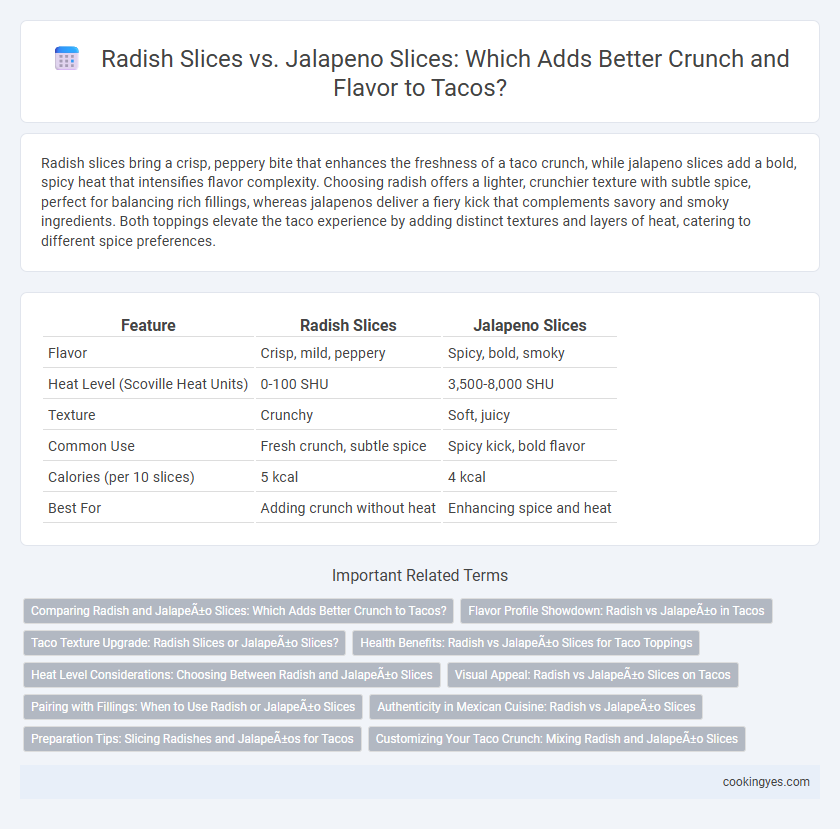 Radish Slices vs. Jalapeno Slices: Which Adds Better Crunch and Flavor to Tacos?

Radish slices bring a crisp, peppery bite that enhances the freshness of a taco crunch, while jalapeno slices add a bold, spicy heat that intensifies flavor complexity. Choosing radish offers a lighter, crunchier texture with subtle spice, perfect for balancing rich fillings, whereas jalapenos deliver a fiery kick that complements savory and smoky ingredients. Both toppings elevate the taco experience by adding distinct textures and layers of heat, catering to different spice preferences.

| Feature | Radish Slices | Jalapeno Slices |
|---|---|---|
| Flavor | Crisp, mild, peppery | Spicy, bold, smoky |
| Heat Level (Scoville Heat Units) | 0-100 SHU | 3,500-8,000 SHU |
| Texture | Crunchy | Soft, juicy |
| Common Use | Fresh crunch, subtle spice | Spicy kick, bold flavor |
| Calories (per 10 slices) | 5 kcal | 4 kcal |
| Best For | Adding crunch without heat | Enhancing spice and heat |

Important Related Terms

Comparing Radish and JalapeÃ±o Slices: Which Adds Better Crunch to Tacos?

Flavor Profile Showdown: Radish vs JalapeÃ±o in Tacos

Taco Texture Upgrade: Radish Slices or JalapeÃ±o Slices?

Health Benefits: Radish vs JalapeÃ±o Slices for Taco Toppings

Heat Level Considerations: Choosing Between Radish and JalapeÃ±o Slices

Visual Appeal: Radish vs JalapeÃ±o Slices on Tacos

Pairing with Fillings: When to Use Radish or JalapeÃ±o Slices

Authenticity in Mexican Cuisine: Radish vs JalapeÃ±o Slices

Preparation Tips: Slicing Radishes and JalapeÃ±os for Tacos

Customizing Your Taco Crunch: Mixing Radish and JalapeÃ±o Slices

cookingyes.com