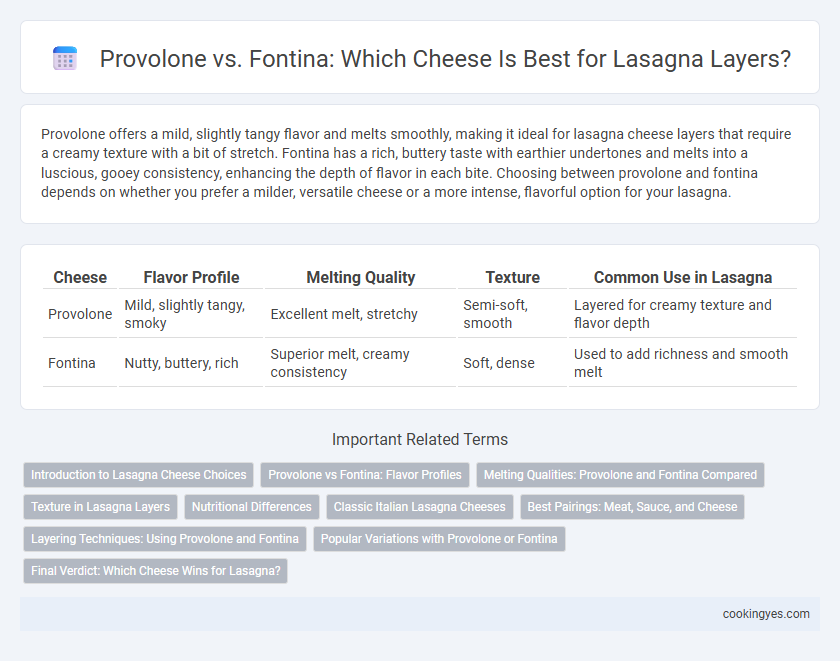 Provolone vs. Fontina: Which Cheese Is Best for Lasagna Layers?

Provolone offers a mild, slightly tangy flavor and melts smoothly, making it ideal for lasagna cheese layers that require a creamy texture with a bit of stretch. Fontina has a rich, buttery taste with earthier undertones and melts into a luscious, gooey consistency, enhancing the depth of flavor in each bite. Choosing between provolone and fontina depends on whether you prefer a milder, versatile cheese or a more intense, flavorful option for your lasagna.

| Cheese | Flavor Profile | Melting Quality | Texture | Common Use in Lasagna |
|---|---|---|---|---|
| Provolone | Mild, slightly tangy, smoky | Excellent melt, stretchy | Semi-soft, smooth | Layered for creamy texture and flavor depth |
| Fontina | Nutty, buttery, rich | Superior melt, creamy consistency | Soft, dense | Used to add richness and smooth melt |

Important Related Terms

Introduction to Lasagna Cheese Choices
Provolone vs Fontina: Flavor Profiles
Melting Qualities: Provolone and Fontina Compared
Texture in Lasagna Layers
Nutritional Differences
Classic Italian Lasagna Cheeses
Best Pairings: Meat, Sauce, and Cheese
Layering Techniques: Using Provolone and Fontina
Popular Variations with Provolone or Fontina
Final Verdict: Which Cheese Wins for Lasagna?

cookingyes.com