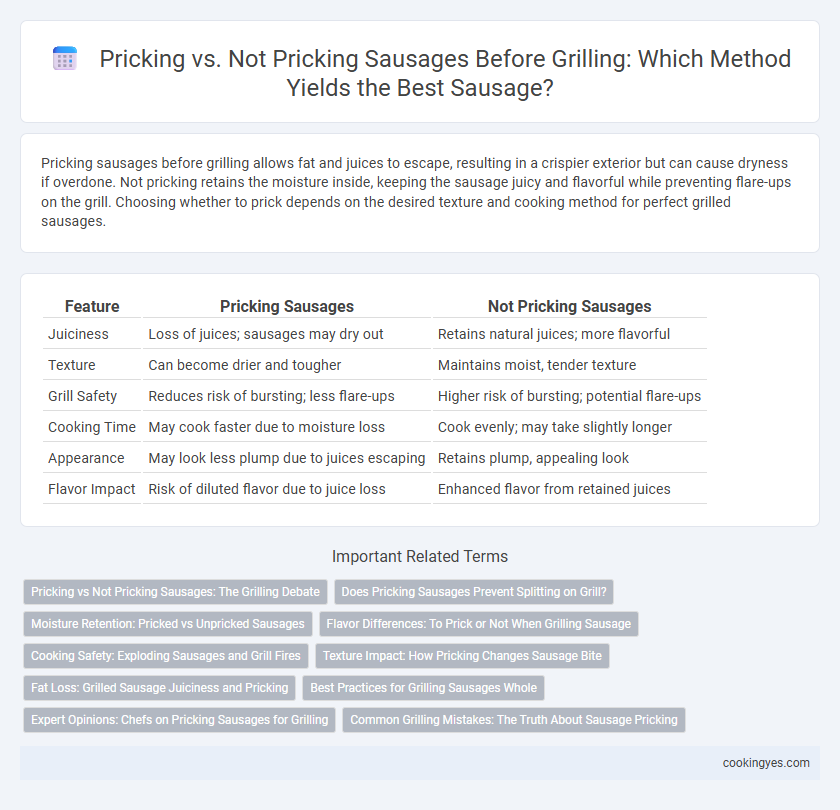 Pricking vs. Not Pricking Sausages Before Grilling: Which Method Yields the Best Sausage?

Pricking sausages before grilling allows fat and juices to escape, resulting in a crispier exterior but can cause dryness if overdone. Not pricking retains the moisture inside, keeping the sausage juicy and flavorful while preventing flare-ups on the grill. Choosing whether to prick depends on the desired texture and cooking method for perfect grilled sausages.

| Feature | Pricking Sausages | Not Pricking Sausages |
|---|---|---|
| Juiciness | Loss of juices; sausages may dry out | Retains natural juices; more flavorful |
| Texture | Can become drier and tougher | Maintains moist, tender texture |
| Grill Safety | Reduces risk of bursting; less flare-ups | Higher risk of bursting; potential flare-ups |
| Cooking Time | May cook faster due to moisture loss | Cook evenly; may take slightly longer |
| Appearance | May look less plump due to juices escaping | Retains plump, appealing look |
| Flavor Impact | Risk of diluted flavor due to juice loss | Enhanced flavor from retained juices |

Important Related Terms

Pricking vs Not Pricking Sausages: The Grilling Debate
Does Pricking Sausages Prevent Splitting on Grill?
Moisture Retention: Pricked vs Unpricked Sausages
Flavor Differences: To Prick or Not When Grilling Sausage
Cooking Safety: Exploding Sausages and Grill Fires
Texture Impact: How Pricking Changes Sausage Bite
Fat Loss: Grilled Sausage Juiciness and Pricking
Best Practices for Grilling Sausages Whole
Expert Opinions: Chefs on Pricking Sausages for Grilling
Common Grilling Mistakes: The Truth About Sausage Pricking

cookingyes.com