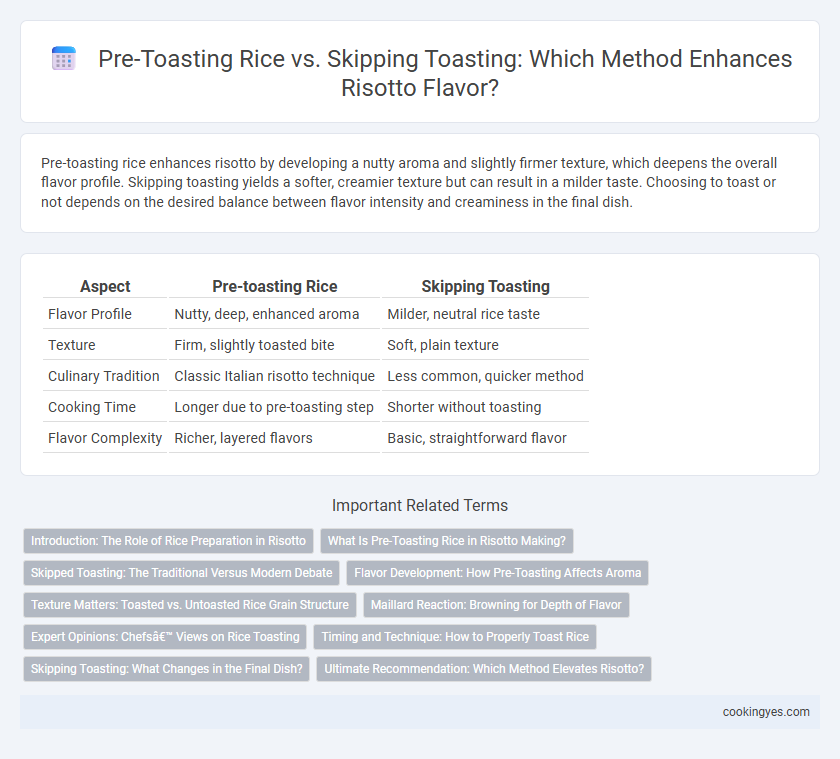 Pre-Toasting Rice vs. Skipping Toasting: Which Method Enhances Risotto Flavor?

Pre-toasting rice enhances risotto by developing a nutty aroma and slightly firmer texture, which deepens the overall flavor profile. Skipping toasting yields a softer, creamier texture but can result in a milder taste. Choosing to toast or not depends on the desired balance between flavor intensity and creaminess in the final dish.

| Aspect | Pre-toasting Rice | Skipping Toasting |
|---|---|---|
| Flavor Profile | Nutty, deep, enhanced aroma | Milder, neutral rice taste |
| Texture | Firm, slightly toasted bite | Soft, plain texture |
| Culinary Tradition | Classic Italian risotto technique | Less common, quicker method |
| Cooking Time | Longer due to pre-toasting step | Shorter without toasting |
| Flavor Complexity | Richer, layered flavors | Basic, straightforward flavor |

Important Related Terms

Introduction: The Role of Rice Preparation in Risotto
What Is Pre-Toasting Rice in Risotto Making?
Skipped Toasting: The Traditional Versus Modern Debate
Flavor Development: How Pre-Toasting Affects Aroma
Texture Matters: Toasted vs. Untoasted Rice Grain Structure
Maillard Reaction: Browning for Depth of Flavor
Expert Opinions: Chefsâ€™ Views on Rice Toasting
Timing and Technique: How to Properly Toast Rice
Skipping Toasting: What Changes in the Final Dish?
Ultimate Recommendation: Which Method Elevates Risotto?

cookingyes.com