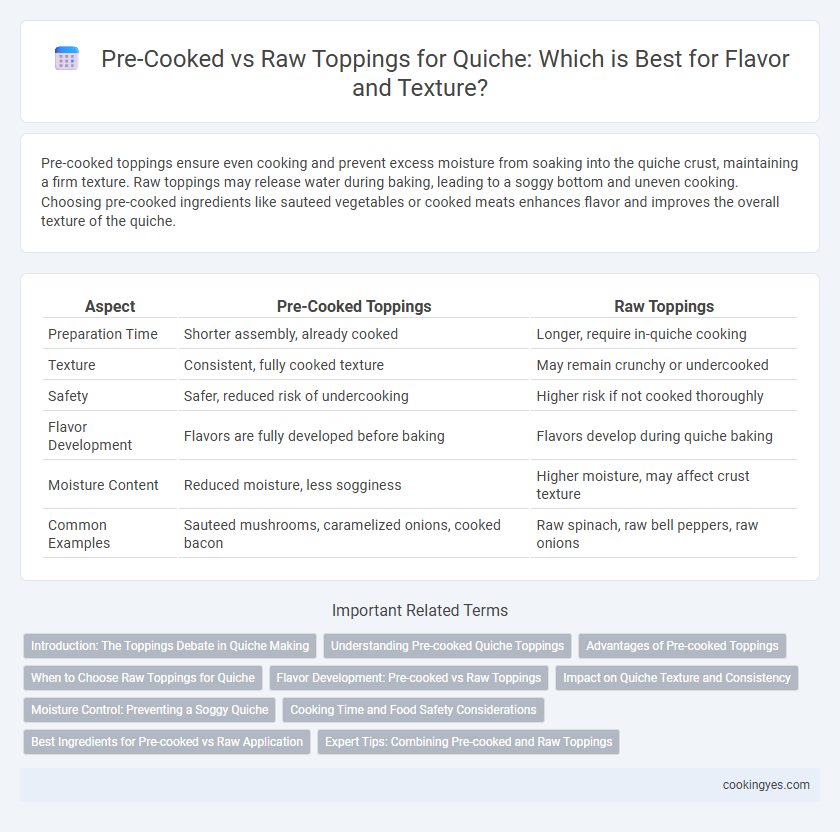 Pre-Cooked vs Raw Toppings for Quiche: Which is Best for Flavor and Texture?

Pre-cooked toppings ensure even cooking and prevent excess moisture from soaking into the quiche crust, maintaining a firm texture. Raw toppings may release water during baking, leading to a soggy bottom and uneven cooking. Choosing pre-cooked ingredients like sauteed vegetables or cooked meats enhances flavor and improves the overall texture of the quiche.

| Aspect | Pre-Cooked Toppings | Raw Toppings |
|---|---|---|
| Preparation Time | Shorter assembly, already cooked | Longer, require in-quiche cooking |
| Texture | Consistent, fully cooked texture | May remain crunchy or undercooked |
| Safety | Safer, reduced risk of undercooking | Higher risk if not cooked thoroughly |
| Flavor Development | Flavors are fully developed before baking | Flavors develop during quiche baking |
| Moisture Content | Reduced moisture, less sogginess | Higher moisture, may affect crust texture |
| Common Examples | Sauteed mushrooms, caramelized onions, cooked bacon | Raw spinach, raw bell peppers, raw onions |

Important Related Terms

Introduction: The Toppings Debate in Quiche Making
Understanding Pre-cooked Quiche Toppings
Advantages of Pre-cooked Toppings
When to Choose Raw Toppings for Quiche
Flavor Development: Pre-cooked vs Raw Toppings
Impact on Quiche Texture and Consistency
Moisture Control: Preventing a Soggy Quiche
Cooking Time and Food Safety Considerations
Best Ingredients for Pre-cooked vs Raw Application
Expert Tips: Combining Pre-cooked and Raw Toppings

cookingyes.com