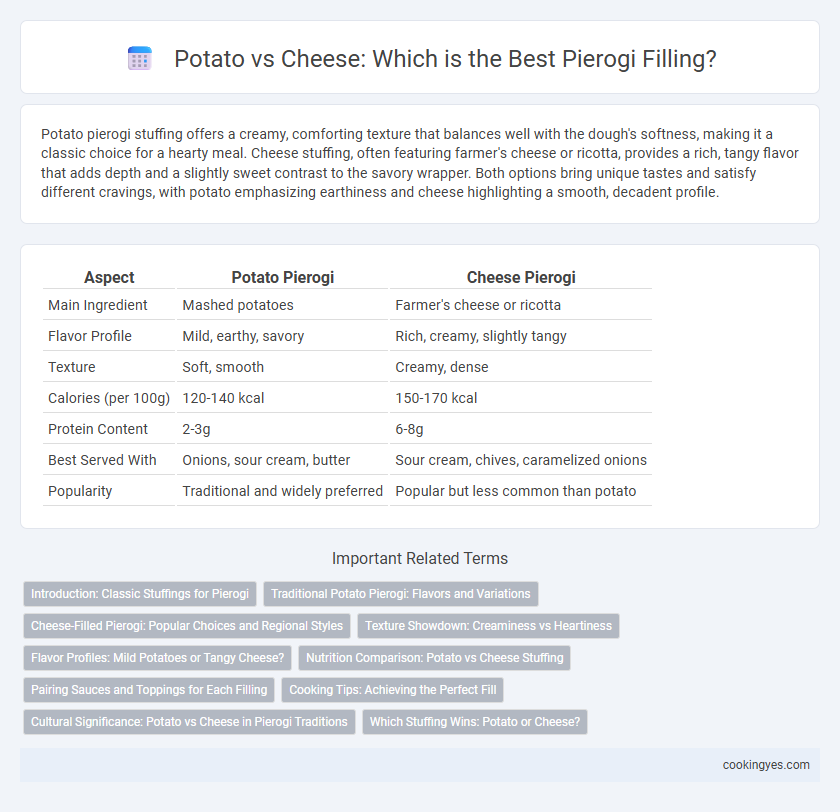 Potato vs Cheese: Which is the Best Pierogi Filling?

Potato pierogi stuffing offers a creamy, comforting texture that balances well with the dough's softness, making it a classic choice for a hearty meal. Cheese stuffing, often featuring farmer's cheese or ricotta, provides a rich, tangy flavor that adds depth and a slightly sweet contrast to the savory wrapper. Both options bring unique tastes and satisfy different cravings, with potato emphasizing earthiness and cheese highlighting a smooth, decadent profile.

| Aspect | Potato Pierogi | Cheese Pierogi |
|---|---|---|
| Main Ingredient | Mashed potatoes | Farmer's cheese or ricotta |
| Flavor Profile | Mild, earthy, savory | Rich, creamy, slightly tangy |
| Texture | Soft, smooth | Creamy, dense |
| Calories (per 100g) | 120-140 kcal | 150-170 kcal |
| Protein Content | 2-3g | 6-8g |
| Best Served With | Onions, sour cream, butter | Sour cream, chives, caramelized onions |
| Popularity | Traditional and widely preferred | Popular but less common than potato |

Important Related Terms

Introduction: Classic Stuffings for Pierogi
Traditional Potato Pierogi: Flavors and Variations
Cheese-Filled Pierogi: Popular Choices and Regional Styles
Texture Showdown: Creaminess vs Heartiness
Flavor Profiles: Mild Potatoes or Tangy Cheese?
Nutrition Comparison: Potato vs Cheese Stuffing
Pairing Sauces and Toppings for Each Filling
Cooking Tips: Achieving the Perfect Fill
Cultural Significance: Potato vs Cheese in Pierogi Traditions
Which Stuffing Wins: Potato or Cheese?

cookingyes.com