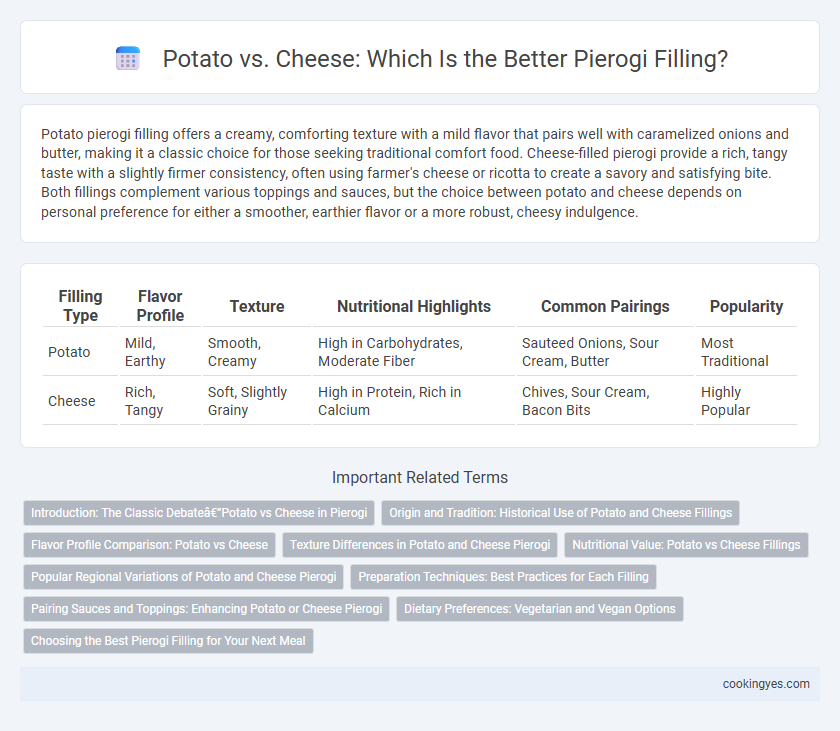 Potato vs. Cheese: Which Is the Better Pierogi Filling?

Potato pierogi filling offers a creamy, comforting texture with a mild flavor that pairs well with caramelized onions and butter, making it a classic choice for those seeking traditional comfort food. Cheese-filled pierogi provide a rich, tangy taste with a slightly firmer consistency, often using farmer's cheese or ricotta to create a savory and satisfying bite. Both fillings complement various toppings and sauces, but the choice between potato and cheese depends on personal preference for either a smoother, earthier flavor or a more robust, cheesy indulgence.

| Filling Type | Flavor Profile | Texture | Nutritional Highlights | Common Pairings | Popularity |
|---|---|---|---|---|---|
| Potato | Mild, Earthy | Smooth, Creamy | High in Carbohydrates, Moderate Fiber | Sauteed Onions, Sour Cream, Butter | Most Traditional |
| Cheese | Rich, Tangy | Soft, Slightly Grainy | High in Protein, Rich in Calcium | Chives, Sour Cream, Bacon Bits | Highly Popular |

Important Related Terms

Introduction: The Classic Debateâ€"Potato vs Cheese in Pierogi

Origin and Tradition: Historical Use of Potato and Cheese Fillings

Flavor Profile Comparison: Potato vs Cheese

Texture Differences in Potato and Cheese Pierogi

Nutritional Value: Potato vs Cheese Fillings

Popular Regional Variations of Potato and Cheese Pierogi

Preparation Techniques: Best Practices for Each Filling

Pairing Sauces and Toppings: Enhancing Potato or Cheese Pierogi

Dietary Preferences: Vegetarian and Vegan Options

Choosing the Best Pierogi Filling for Your Next Meal

cookingyes.com