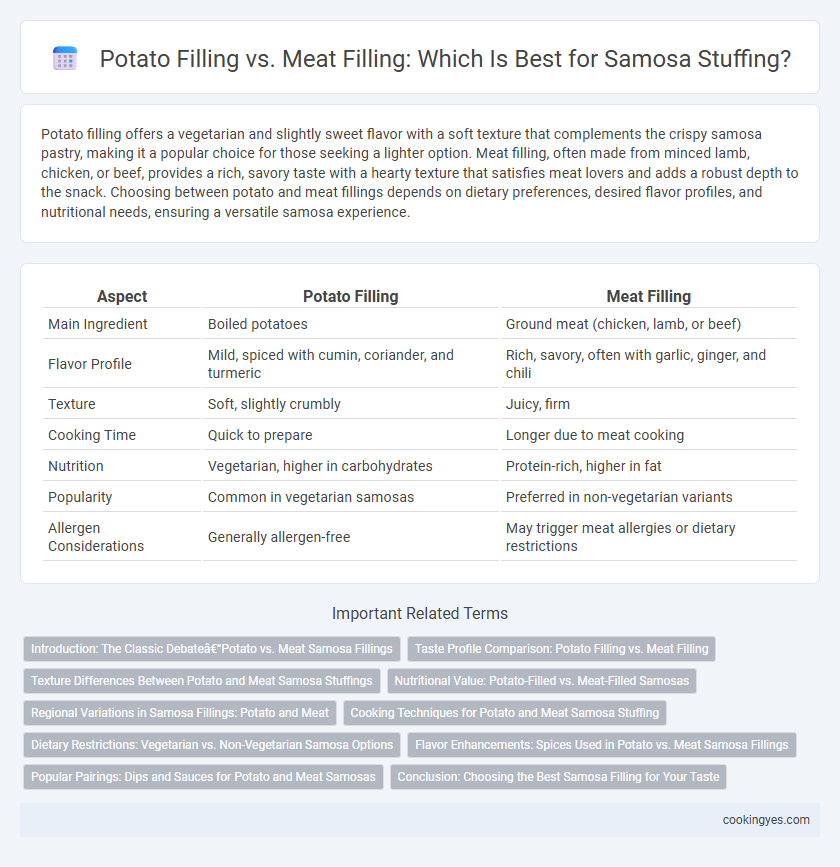 Potato Filling vs. Meat Filling: Which Is Best for Samosa Stuffing?

Potato filling offers a vegetarian and slightly sweet flavor with a soft texture that complements the crispy samosa pastry, making it a popular choice for those seeking a lighter option. Meat filling, often made from minced lamb, chicken, or beef, provides a rich, savory taste with a hearty texture that satisfies meat lovers and adds a robust depth to the snack. Choosing between potato and meat fillings depends on dietary preferences, desired flavor profiles, and nutritional needs, ensuring a versatile samosa experience.

| Aspect | Potato Filling | Meat Filling |
|---|---|---|
| Main Ingredient | Boiled potatoes | Ground meat (chicken, lamb, or beef) |
| Flavor Profile | Mild, spiced with cumin, coriander, and turmeric | Rich, savory, often with garlic, ginger, and chili |
| Texture | Soft, slightly crumbly | Juicy, firm |
| Cooking Time | Quick to prepare | Longer due to meat cooking |
| Nutrition | Vegetarian, higher in carbohydrates | Protein-rich, higher in fat |
| Popularity | Common in vegetarian samosas | Preferred in non-vegetarian variants |
| Allergen Considerations | Generally allergen-free | May trigger meat allergies or dietary restrictions |

Important Related Terms

Introduction: The Classic Debateâ€"Potato vs. Meat Samosa Fillings
Taste Profile Comparison: Potato Filling vs. Meat Filling
Texture Differences Between Potato and Meat Samosa Stuffings
Nutritional Value: Potato-Filled vs. Meat-Filled Samosas
Regional Variations in Samosa Fillings: Potato and Meat
Cooking Techniques for Potato and Meat Samosa Stuffing
Dietary Restrictions: Vegetarian vs. Non-Vegetarian Samosa Options
Flavor Enhancements: Spices Used in Potato vs. Meat Samosa Fillings
Popular Pairings: Dips and Sauces for Potato and Meat Samosas
Conclusion: Choosing the Best Samosa Filling for Your Taste

cookingyes.com