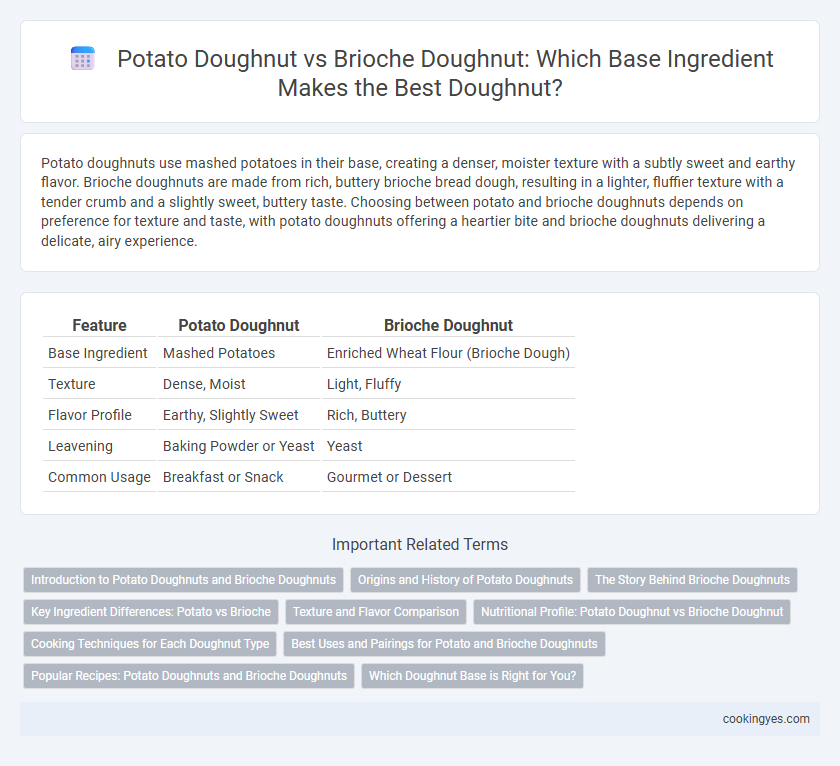 Potato Doughnut vs Brioche Doughnut: Which Base Ingredient Makes the Best Doughnut?

Potato doughnuts use mashed potatoes in their base, creating a denser, moister texture with a subtly sweet and earthy flavor. Brioche doughnuts are made from rich, buttery brioche bread dough, resulting in a lighter, fluffier texture with a tender crumb and a slightly sweet, buttery taste. Choosing between potato and brioche doughnuts depends on preference for texture and taste, with potato doughnuts offering a heartier bite and brioche doughnuts delivering a delicate, airy experience.

| Feature | Potato Doughnut | Brioche Doughnut |
|---|---|---|
| Base Ingredient | Mashed Potatoes | Enriched Wheat Flour (Brioche Dough) |
| Texture | Dense, Moist | Light, Fluffy |
| Flavor Profile | Earthy, Slightly Sweet | Rich, Buttery |
| Leavening | Baking Powder or Yeast | Yeast |
| Common Usage | Breakfast or Snack | Gourmet or Dessert |

Important Related Terms

Introduction to Potato Doughnuts and Brioche Doughnuts
Origins and History of Potato Doughnuts
The Story Behind Brioche Doughnuts
Key Ingredient Differences: Potato vs Brioche
Texture and Flavor Comparison
Nutritional Profile: Potato Doughnut vs Brioche Doughnut
Cooking Techniques for Each Doughnut Type
Best Uses and Pairings for Potato and Brioche Doughnuts
Popular Recipes: Potato Doughnuts and Brioche Doughnuts
Which Doughnut Base is Right for You?

cookingyes.com