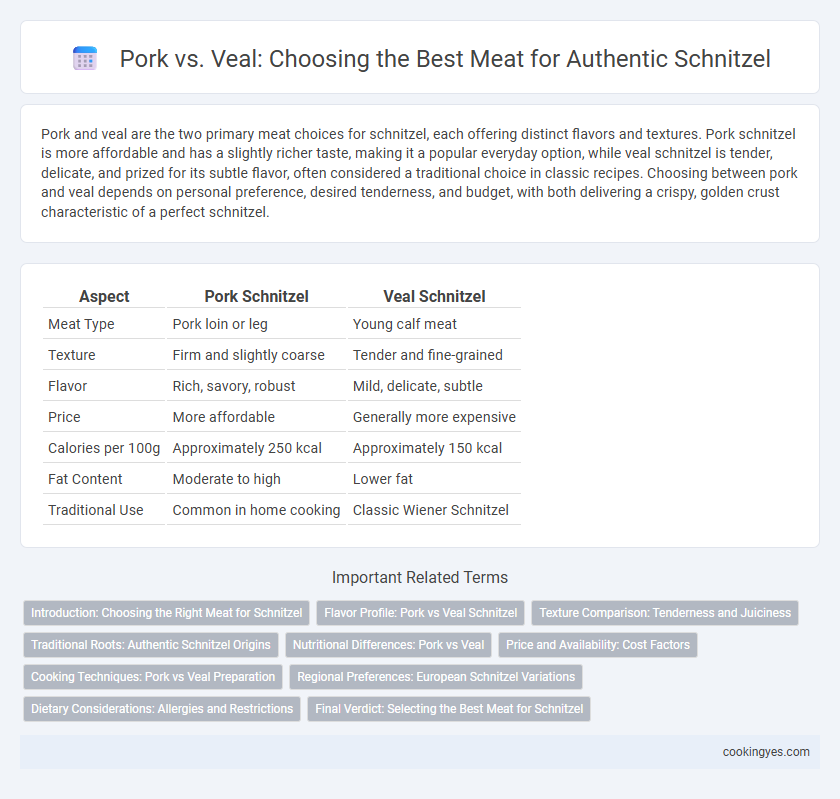 Pork vs. Veal: Choosing the Best Meat for Authentic Schnitzel

Pork and veal are the two primary meat choices for schnitzel, each offering distinct flavors and textures. Pork schnitzel is more affordable and has a slightly richer taste, making it a popular everyday option, while veal schnitzel is tender, delicate, and prized for its subtle flavor, often considered a traditional choice in classic recipes. Choosing between pork and veal depends on personal preference, desired tenderness, and budget, with both delivering a crispy, golden crust characteristic of a perfect schnitzel.

| Aspect | Pork Schnitzel | Veal Schnitzel |
|---|---|---|
| Meat Type | Pork loin or leg | Young calf meat |
| Texture | Firm and slightly coarse | Tender and fine-grained |
| Flavor | Rich, savory, robust | Mild, delicate, subtle |
| Price | More affordable | Generally more expensive |
| Calories per 100g | Approximately 250 kcal | Approximately 150 kcal |
| Fat Content | Moderate to high | Lower fat |
| Traditional Use | Common in home cooking | Classic Wiener Schnitzel |

Important Related Terms

Introduction: Choosing the Right Meat for Schnitzel
Flavor Profile: Pork vs Veal Schnitzel
Texture Comparison: Tenderness and Juiciness
Traditional Roots: Authentic Schnitzel Origins
Nutritional Differences: Pork vs Veal
Price and Availability: Cost Factors
Cooking Techniques: Pork vs Veal Preparation
Regional Preferences: European Schnitzel Variations
Dietary Considerations: Allergies and Restrictions
Final Verdict: Selecting the Best Meat for Schnitzel

cookingyes.com