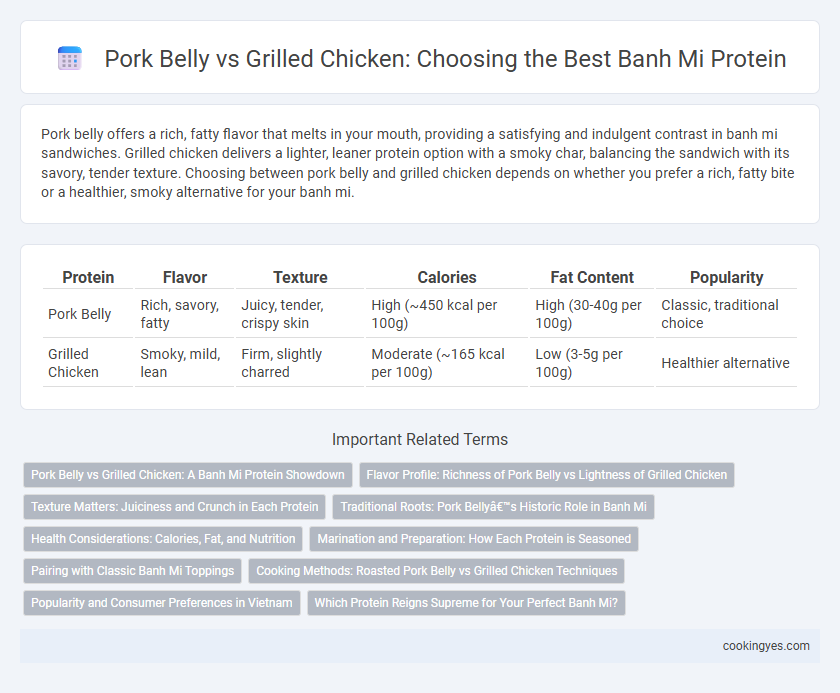 Pork Belly vs Grilled Chicken: Choosing the Best Banh Mi Protein

Pork belly offers a rich, fatty flavor that melts in your mouth, providing a satisfying and indulgent contrast in banh mi sandwiches. Grilled chicken delivers a lighter, leaner protein option with a smoky char, balancing the sandwich with its savory, tender texture. Choosing between pork belly and grilled chicken depends on whether you prefer a rich, fatty bite or a healthier, smoky alternative for your banh mi.

| Protein | Flavor | Texture | Calories | Fat Content | Popularity |
|---|---|---|---|---|---|
| Pork Belly | Rich, savory, fatty | Juicy, tender, crispy skin | High (~450 kcal per 100g) | High (30-40g per 100g) | Classic, traditional choice |
| Grilled Chicken | Smoky, mild, lean | Firm, slightly charred | Moderate (~165 kcal per 100g) | Low (3-5g per 100g) | Healthier alternative |

Important Related Terms

Pork Belly vs Grilled Chicken: A Banh Mi Protein Showdown

Flavor Profile: Richness of Pork Belly vs Lightness of Grilled Chicken

Texture Matters: Juiciness and Crunch in Each Protein

Traditional Roots: Pork Bellyâ€™s Historic Role in Banh Mi

Health Considerations: Calories, Fat, and Nutrition

Marination and Preparation: How Each Protein is Seasoned

Pairing with Classic Banh Mi Toppings

Cooking Methods: Roasted Pork Belly vs Grilled Chicken Techniques

Popularity and Consumer Preferences in Vietnam

Which Protein Reigns Supreme for Your Perfect Banh Mi?

cookingyes.com