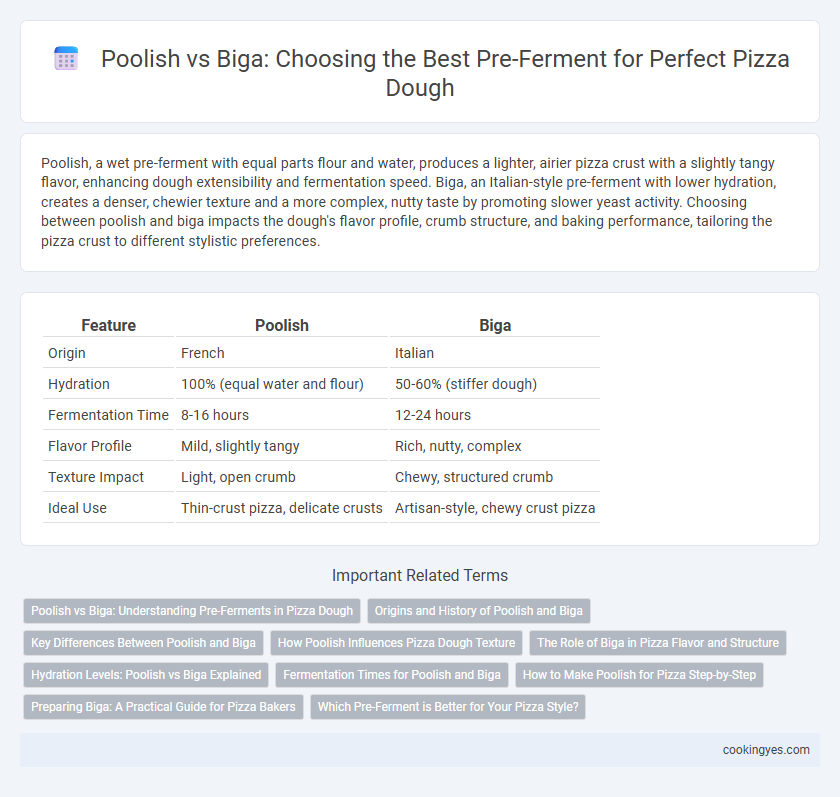 Poolish vs Biga: Choosing the Best Pre-Ferment for Perfect Pizza Dough

Poolish, a wet pre-ferment with equal parts flour and water, produces a lighter, airier pizza crust with a slightly tangy flavor, enhancing dough extensibility and fermentation speed. Biga, an Italian-style pre-ferment with lower hydration, creates a denser, chewier texture and a more complex, nutty taste by promoting slower yeast activity. Choosing between poolish and biga impacts the dough's flavor profile, crumb structure, and baking performance, tailoring the pizza crust to different stylistic preferences.

| Feature | Poolish | Biga |
|---|---|---|
| Origin | French | Italian |
| Hydration | 100% (equal water and flour) | 50-60% (stiffer dough) |
| Fermentation Time | 8-16 hours | 12-24 hours |
| Flavor Profile | Mild, slightly tangy | Rich, nutty, complex |
| Texture Impact | Light, open crumb | Chewy, structured crumb |
| Ideal Use | Thin-crust pizza, delicate crusts | Artisan-style, chewy crust pizza |

Important Related Terms

Poolish vs Biga: Understanding Pre-Ferments in Pizza Dough
Origins and History of Poolish and Biga
Key Differences Between Poolish and Biga
How Poolish Influences Pizza Dough Texture
The Role of Biga in Pizza Flavor and Structure
Hydration Levels: Poolish vs Biga Explained
Fermentation Times for Poolish and Biga
How to Make Poolish for Pizza Step-by-Step
Preparing Biga: A Practical Guide for Pizza Bakers
Which Pre-Ferment is Better for Your Pizza Style?

cookingyes.com