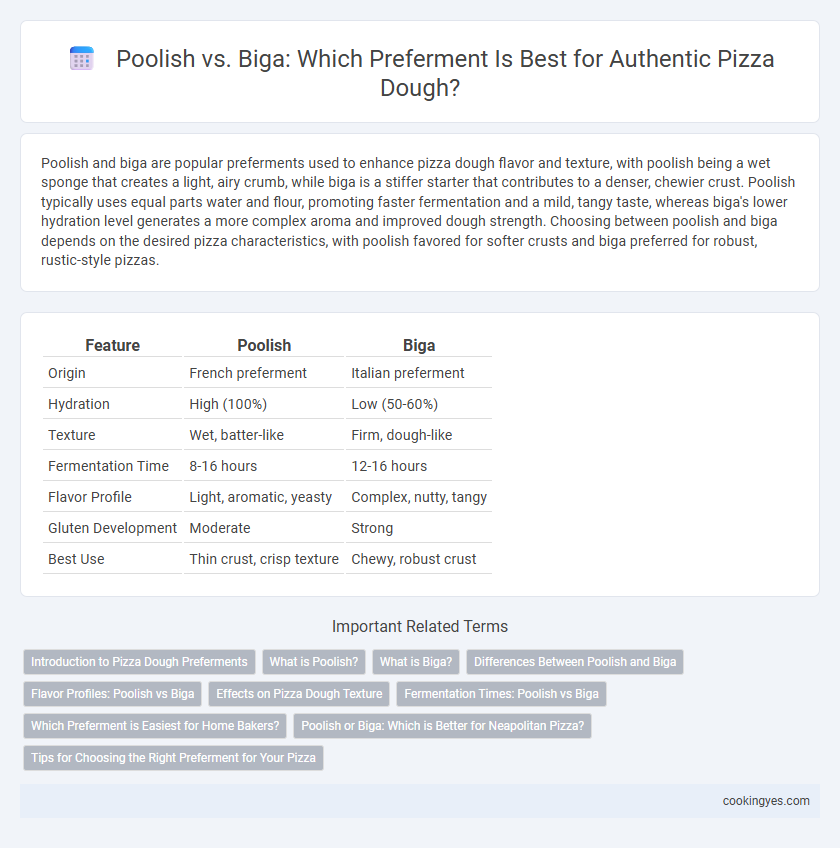 Poolish vs. Biga: Which Preferment Is Best for Authentic Pizza Dough?

Poolish and biga are popular preferments used to enhance pizza dough flavor and texture, with poolish being a wet sponge that creates a light, airy crumb, while biga is a stiffer starter that contributes to a denser, chewier crust. Poolish typically uses equal parts water and flour, promoting faster fermentation and a mild, tangy taste, whereas biga's lower hydration level generates a more complex aroma and improved dough strength. Choosing between poolish and biga depends on the desired pizza characteristics, with poolish favored for softer crusts and biga preferred for robust, rustic-style pizzas.

| Feature | Poolish | Biga |
|---|---|---|
| Origin | French preferment | Italian preferment |
| Hydration | High (100%) | Low (50-60%) |
| Texture | Wet, batter-like | Firm, dough-like |
| Fermentation Time | 8-16 hours | 12-16 hours |
| Flavor Profile | Light, aromatic, yeasty | Complex, nutty, tangy |
| Gluten Development | Moderate | Strong |
| Best Use | Thin crust, crisp texture | Chewy, robust crust |

Important Related Terms

Introduction to Pizza Dough Preferments
What is Poolish?
What is Biga?
Differences Between Poolish and Biga
Flavor Profiles: Poolish vs Biga
Effects on Pizza Dough Texture
Fermentation Times: Poolish vs Biga
Which Preferment is Easiest for Home Bakers?
Poolish or Biga: Which is Better for Neapolitan Pizza?
Tips for Choosing the Right Preferment for Your Pizza

cookingyes.com