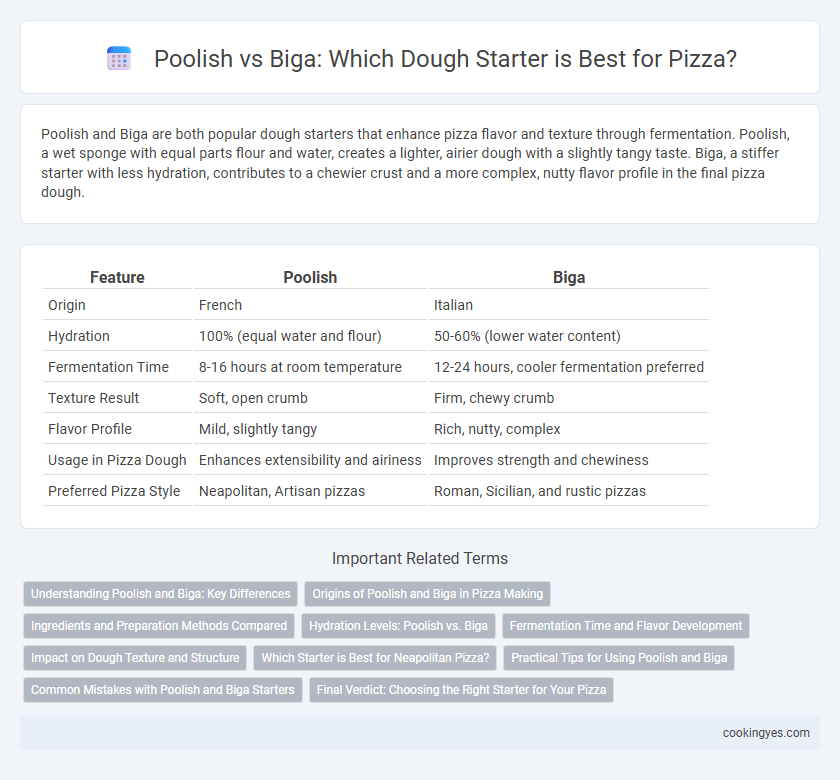 Poolish vs Biga: Which Dough Starter is Best for Pizza?

Poolish and Biga are both popular dough starters that enhance pizza flavor and texture through fermentation. Poolish, a wet sponge with equal parts flour and water, creates a lighter, airier dough with a slightly tangy taste. Biga, a stiffer starter with less hydration, contributes to a chewier crust and a more complex, nutty flavor profile in the final pizza dough.

| Feature | Poolish | Biga |
|---|---|---|
| Origin | French | Italian |
| Hydration | 100% (equal water and flour) | 50-60% (lower water content) |
| Fermentation Time | 8-16 hours at room temperature | 12-24 hours, cooler fermentation preferred |
| Texture Result | Soft, open crumb | Firm, chewy crumb |
| Flavor Profile | Mild, slightly tangy | Rich, nutty, complex |
| Usage in Pizza Dough | Enhances extensibility and airiness | Improves strength and chewiness |
| Preferred Pizza Style | Neapolitan, Artisan pizzas | Roman, Sicilian, and rustic pizzas |

Important Related Terms

Understanding Poolish and Biga: Key Differences
Origins of Poolish and Biga in Pizza Making
Ingredients and Preparation Methods Compared
Hydration Levels: Poolish vs. Biga
Fermentation Time and Flavor Development
Impact on Dough Texture and Structure
Which Starter is Best for Neapolitan Pizza?
Practical Tips for Using Poolish and Biga
Common Mistakes with Poolish and Biga Starters
Final Verdict: Choosing the Right Starter for Your Pizza

cookingyes.com