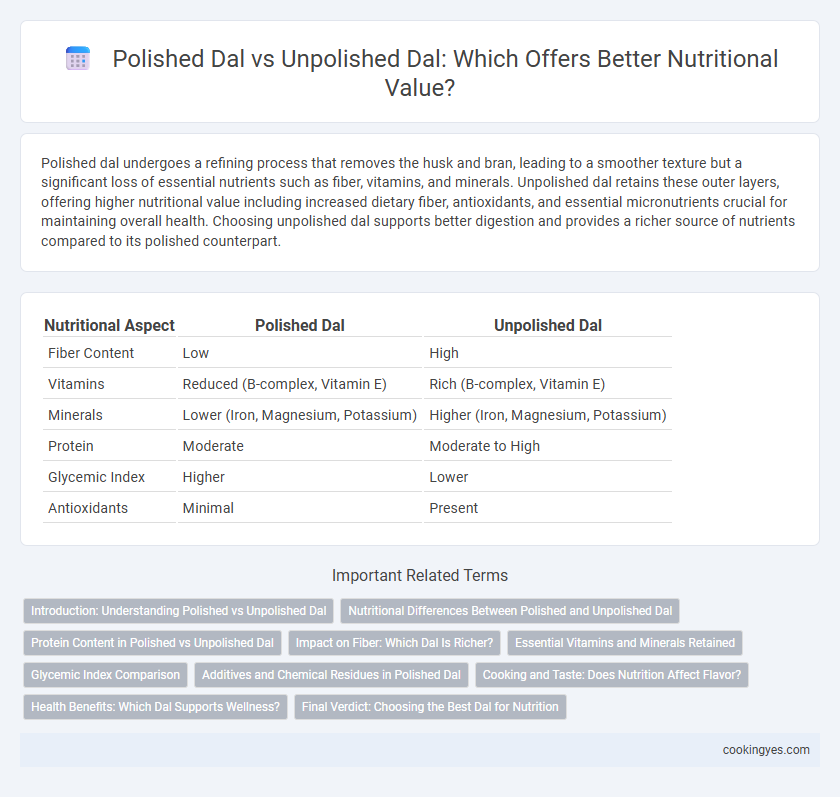 Polished Dal vs Unpolished Dal: Which Offers Better Nutritional Value?

Polished dal undergoes a refining process that removes the husk and bran, leading to a smoother texture but a significant loss of essential nutrients such as fiber, vitamins, and minerals. Unpolished dal retains these outer layers, offering higher nutritional value including increased dietary fiber, antioxidants, and essential micronutrients crucial for maintaining overall health. Choosing unpolished dal supports better digestion and provides a richer source of nutrients compared to its polished counterpart.

| Nutritional Aspect | Polished Dal | Unpolished Dal |
|---|---|---|
| Fiber Content | Low | High |
| Vitamins | Reduced (B-complex, Vitamin E) | Rich (B-complex, Vitamin E) |
| Minerals | Lower (Iron, Magnesium, Potassium) | Higher (Iron, Magnesium, Potassium) |
| Protein | Moderate | Moderate to High |
| Glycemic Index | Higher | Lower |
| Antioxidants | Minimal | Present |

Important Related Terms

Introduction: Understanding Polished vs Unpolished Dal
Nutritional Differences Between Polished and Unpolished Dal
Protein Content in Polished vs Unpolished Dal
Impact on Fiber: Which Dal Is Richer?
Essential Vitamins and Minerals Retained
Glycemic Index Comparison
Additives and Chemical Residues in Polished Dal
Cooking and Taste: Does Nutrition Affect Flavor?
Health Benefits: Which Dal Supports Wellness?
Final Verdict: Choosing the Best Dal for Nutrition

cookingyes.com