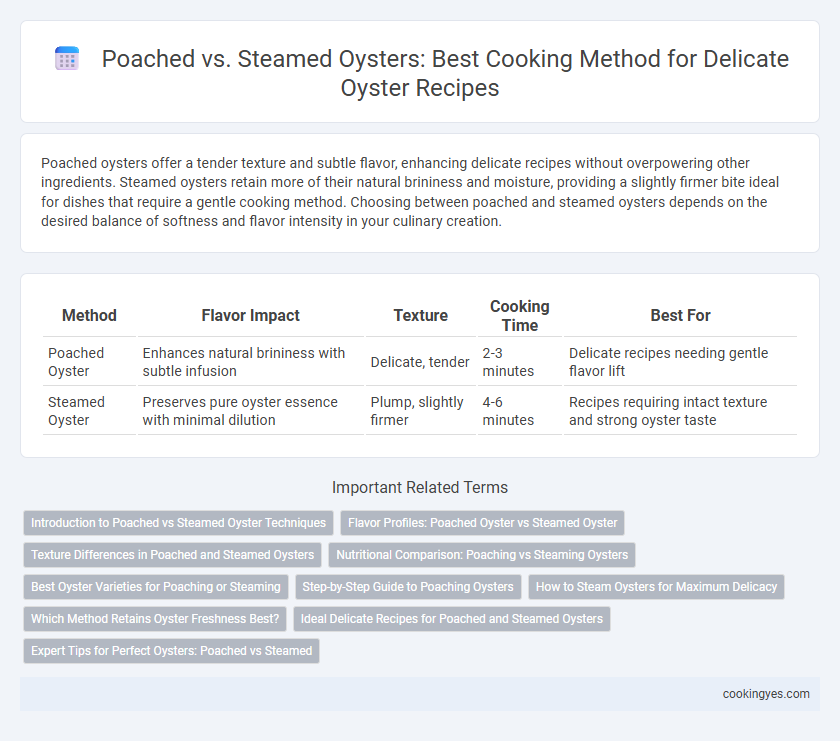 Poached vs. Steamed Oysters: Best Cooking Method for Delicate Oyster Recipes

Poached oysters offer a tender texture and subtle flavor, enhancing delicate recipes without overpowering other ingredients. Steamed oysters retain more of their natural brininess and moisture, providing a slightly firmer bite ideal for dishes that require a gentle cooking method. Choosing between poached and steamed oysters depends on the desired balance of softness and flavor intensity in your culinary creation.

| Method | Flavor Impact | Texture | Cooking Time | Best For |
|---|---|---|---|---|
| Poached Oyster | Enhances natural brininess with subtle infusion | Delicate, tender | 2-3 minutes | Delicate recipes needing gentle flavor lift |
| Steamed Oyster | Preserves pure oyster essence with minimal dilution | Plump, slightly firmer | 4-6 minutes | Recipes requiring intact texture and strong oyster taste |

Important Related Terms

Introduction to Poached vs Steamed Oyster Techniques
Flavor Profiles: Poached Oyster vs Steamed Oyster
Texture Differences in Poached and Steamed Oysters
Nutritional Comparison: Poaching vs Steaming Oysters
Best Oyster Varieties for Poaching or Steaming
Step-by-Step Guide to Poaching Oysters
How to Steam Oysters for Maximum Delicacy
Which Method Retains Oyster Freshness Best?
Ideal Delicate Recipes for Poached and Steamed Oysters
Expert Tips for Perfect Oysters: Poached vs Steamed

cookingyes.com