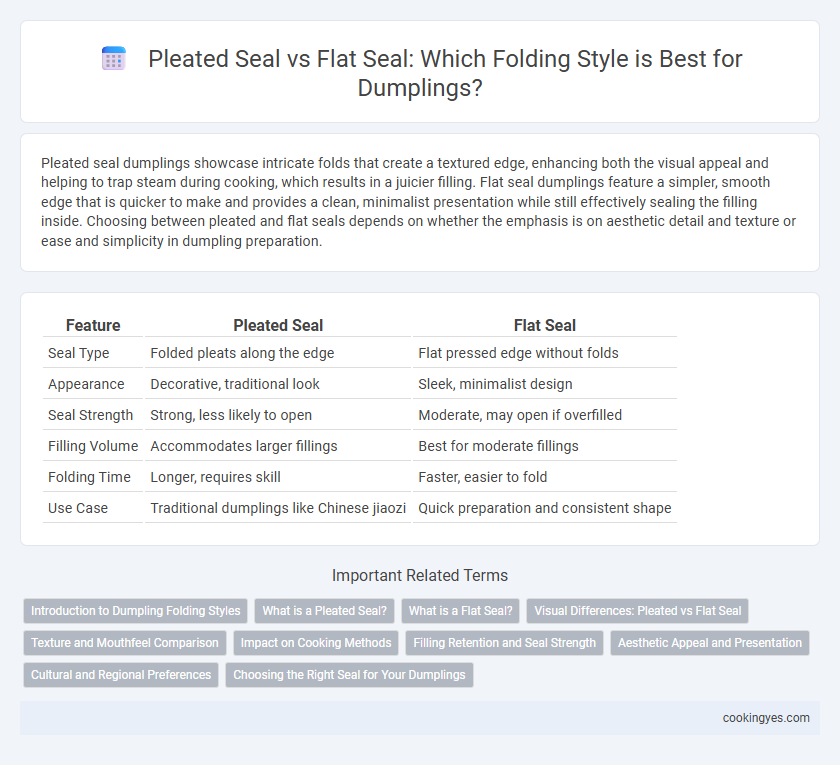 Pleated Seal vs Flat Seal: Which Folding Style is Best for Dumplings?

Pleated seal dumplings showcase intricate folds that create a textured edge, enhancing both the visual appeal and helping to trap steam during cooking, which results in a juicier filling. Flat seal dumplings feature a simpler, smooth edge that is quicker to make and provides a clean, minimalist presentation while still effectively sealing the filling inside. Choosing between pleated and flat seals depends on whether the emphasis is on aesthetic detail and texture or ease and simplicity in dumpling preparation.

| Feature | Pleated Seal | Flat Seal |
|---|---|---|
| Seal Type | Folded pleats along the edge | Flat pressed edge without folds |
| Appearance | Decorative, traditional look | Sleek, minimalist design |
| Seal Strength | Strong, less likely to open | Moderate, may open if overfilled |
| Filling Volume | Accommodates larger fillings | Best for moderate fillings |
| Folding Time | Longer, requires skill | Faster, easier to fold |
| Use Case | Traditional dumplings like Chinese jiaozi | Quick preparation and consistent shape |

Important Related Terms

Introduction to Dumpling Folding Styles
What is a Pleated Seal?
What is a Flat Seal?
Visual Differences: Pleated vs Flat Seal
Texture and Mouthfeel Comparison
Impact on Cooking Methods
Filling Retention and Seal Strength
Aesthetic Appeal and Presentation
Cultural and Regional Preferences
Choosing the Right Seal for Your Dumplings

cookingyes.com