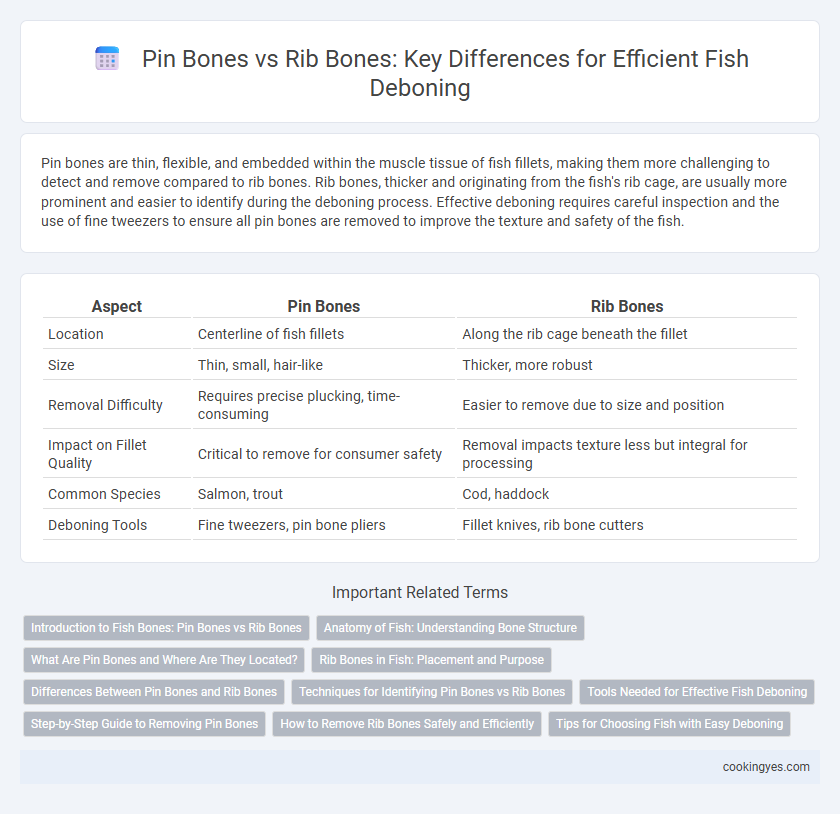 Pin Bones vs Rib Bones: Key Differences for Efficient Fish Deboning

Pin bones are thin, flexible, and embedded within the muscle tissue of fish fillets, making them more challenging to detect and remove compared to rib bones. Rib bones, thicker and originating from the fish's rib cage, are usually more prominent and easier to identify during the deboning process. Effective deboning requires careful inspection and the use of fine tweezers to ensure all pin bones are removed to improve the texture and safety of the fish.

| Aspect | Pin Bones | Rib Bones |
|---|---|---|
| Location | Centerline of fish fillets | Along the rib cage beneath the fillet |
| Size | Thin, small, hair-like | Thicker, more robust |
| Removal Difficulty | Requires precise plucking, time-consuming | Easier to remove due to size and position |
| Impact on Fillet Quality | Critical to remove for consumer safety | Removal impacts texture less but integral for processing |
| Common Species | Salmon, trout | Cod, haddock |
| Deboning Tools | Fine tweezers, pin bone pliers | Fillet knives, rib bone cutters |

Important Related Terms

Introduction to Fish Bones: Pin Bones vs Rib Bones
Anatomy of Fish: Understanding Bone Structure
What Are Pin Bones and Where Are They Located?
Rib Bones in Fish: Placement and Purpose
Differences Between Pin Bones and Rib Bones
Techniques for Identifying Pin Bones vs Rib Bones
Tools Needed for Effective Fish Deboning
Step-by-Step Guide to Removing Pin Bones
How to Remove Rib Bones Safely and Efficiently
Tips for Choosing Fish with Easy Deboning

cookingyes.com