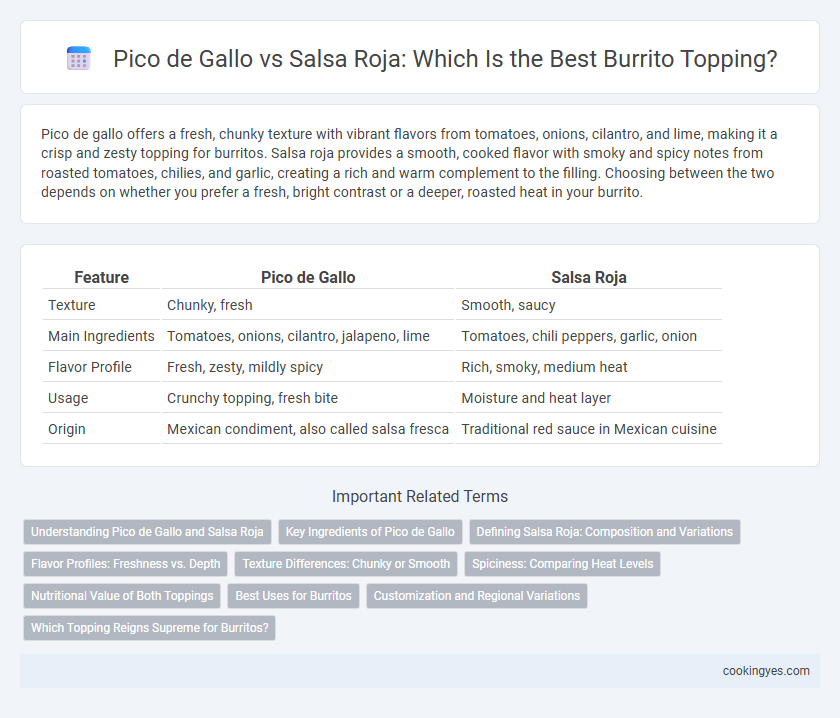 Pico de Gallo vs Salsa Roja: Which Is the Best Burrito Topping?

Pico de gallo offers a fresh, chunky texture with vibrant flavors from tomatoes, onions, cilantro, and lime, making it a crisp and zesty topping for burritos. Salsa roja provides a smooth, cooked flavor with smoky and spicy notes from roasted tomatoes, chilies, and garlic, creating a rich and warm complement to the filling. Choosing between the two depends on whether you prefer a fresh, bright contrast or a deeper, roasted heat in your burrito.

| Feature | Pico de Gallo | Salsa Roja |
|---|---|---|
| Texture | Chunky, fresh | Smooth, saucy |
| Main Ingredients | Tomatoes, onions, cilantro, jalapeno, lime | Tomatoes, chili peppers, garlic, onion |
| Flavor Profile | Fresh, zesty, mildly spicy | Rich, smoky, medium heat |
| Usage | Crunchy topping, fresh bite | Moisture and heat layer |
| Origin | Mexican condiment, also called salsa fresca | Traditional red sauce in Mexican cuisine |

Important Related Terms

Understanding Pico de Gallo and Salsa Roja
Key Ingredients of Pico de Gallo
Defining Salsa Roja: Composition and Variations
Flavor Profiles: Freshness vs. Depth
Texture Differences: Chunky or Smooth
Spiciness: Comparing Heat Levels
Nutritional Value of Both Toppings
Best Uses for Burritos
Customization and Regional Variations
Which Topping Reigns Supreme for Burritos?

cookingyes.com