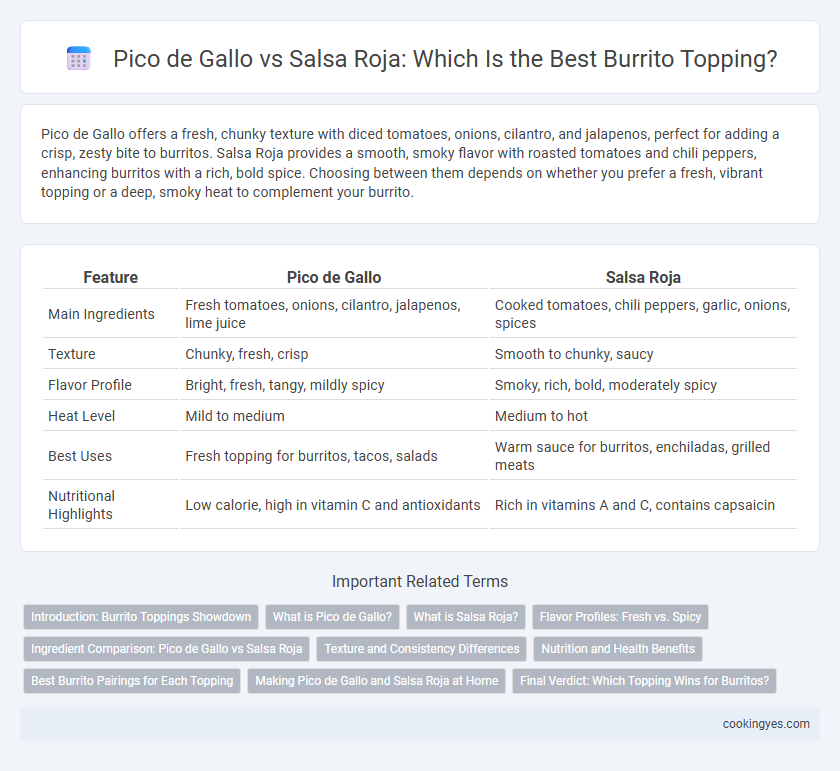 Pico de Gallo vs Salsa Roja: Which Is the Best Burrito Topping?

Pico de Gallo offers a fresh, chunky texture with diced tomatoes, onions, cilantro, and jalapenos, perfect for adding a crisp, zesty bite to burritos. Salsa Roja provides a smooth, smoky flavor with roasted tomatoes and chili peppers, enhancing burritos with a rich, bold spice. Choosing between them depends on whether you prefer a fresh, vibrant topping or a deep, smoky heat to complement your burrito.

| Feature | Pico de Gallo | Salsa Roja |
|---|---|---|
| Main Ingredients | Fresh tomatoes, onions, cilantro, jalapenos, lime juice | Cooked tomatoes, chili peppers, garlic, onions, spices |
| Texture | Chunky, fresh, crisp | Smooth to chunky, saucy |
| Flavor Profile | Bright, fresh, tangy, mildly spicy | Smoky, rich, bold, moderately spicy |
| Heat Level | Mild to medium | Medium to hot |
| Best Uses | Fresh topping for burritos, tacos, salads | Warm sauce for burritos, enchiladas, grilled meats |
| Nutritional Highlights | Low calorie, high in vitamin C and antioxidants | Rich in vitamins A and C, contains capsaicin |

Important Related Terms

Introduction: Burrito Toppings Showdown
What is Pico de Gallo?
What is Salsa Roja?
Flavor Profiles: Fresh vs. Spicy
Ingredient Comparison: Pico de Gallo vs Salsa Roja
Texture and Consistency Differences
Nutrition and Health Benefits
Best Burrito Pairings for Each Topping
Making Pico de Gallo and Salsa Roja at Home
Final Verdict: Which Topping Wins for Burritos?

cookingyes.com