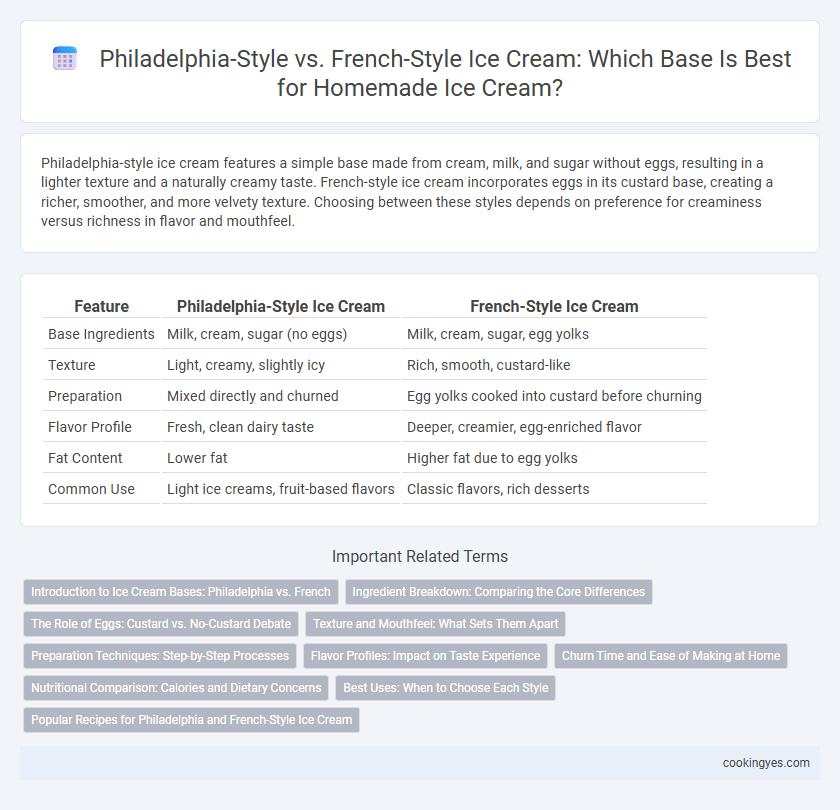 Philadelphia-Style vs. French-Style Ice Cream: Which Base Is Best for Homemade Ice Cream?

Philadelphia-style ice cream features a simple base made from cream, milk, and sugar without eggs, resulting in a lighter texture and a naturally creamy taste. French-style ice cream incorporates eggs in its custard base, creating a richer, smoother, and more velvety texture. Choosing between these styles depends on preference for creaminess versus richness in flavor and mouthfeel.

| Feature | Philadelphia-Style Ice Cream | French-Style Ice Cream |
|---|---|---|
| Base Ingredients | Milk, cream, sugar (no eggs) | Milk, cream, sugar, egg yolks |
| Texture | Light, creamy, slightly icy | Rich, smooth, custard-like |
| Preparation | Mixed directly and churned | Egg yolks cooked into custard before churning |
| Flavor Profile | Fresh, clean dairy taste | Deeper, creamier, egg-enriched flavor |
| Fat Content | Lower fat | Higher fat due to egg yolks |
| Common Use | Light ice creams, fruit-based flavors | Classic flavors, rich desserts |

Important Related Terms

Introduction to Ice Cream Bases: Philadelphia vs. French

Ingredient Breakdown: Comparing the Core Differences

The Role of Eggs: Custard vs. No-Custard Debate

Texture and Mouthfeel: What Sets Them Apart

Preparation Techniques: Step-by-Step Processes

Flavor Profiles: Impact on Taste Experience

Churn Time and Ease of Making at Home

Nutritional Comparison: Calories and Dietary Concerns

Best Uses: When to Choose Each Style

Popular Recipes for Philadelphia and French-Style Ice Cream

cookingyes.com