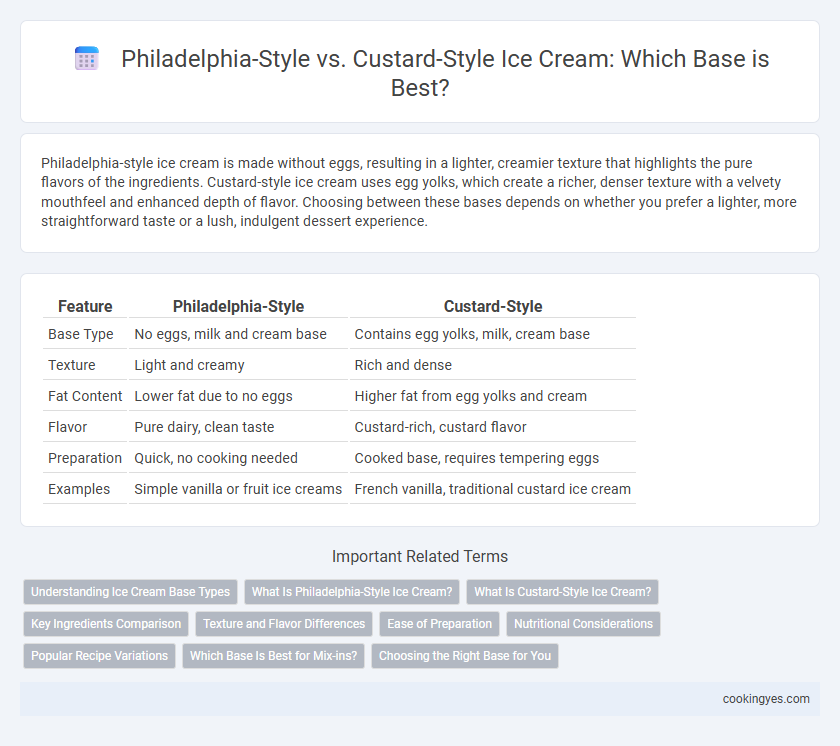 Philadelphia-Style vs. Custard-Style Ice Cream: Which Base is Best?

Philadelphia-style ice cream is made without eggs, resulting in a lighter, creamier texture that highlights the pure flavors of the ingredients. Custard-style ice cream uses egg yolks, which create a richer, denser texture with a velvety mouthfeel and enhanced depth of flavor. Choosing between these bases depends on whether you prefer a lighter, more straightforward taste or a lush, indulgent dessert experience.

| Feature | Philadelphia-Style | Custard-Style |
|---|---|---|
| Base Type | No eggs, milk and cream base | Contains egg yolks, milk, cream base |
| Texture | Light and creamy | Rich and dense |
| Fat Content | Lower fat due to no eggs | Higher fat from egg yolks and cream |
| Flavor | Pure dairy, clean taste | Custard-rich, custard flavor |
| Preparation | Quick, no cooking needed | Cooked base, requires tempering eggs |
| Examples | Simple vanilla or fruit ice creams | French vanilla, traditional custard ice cream |

Important Related Terms

Understanding Ice Cream Base Types
What Is Philadelphia-Style Ice Cream?
What Is Custard-Style Ice Cream?
Key Ingredients Comparison
Texture and Flavor Differences
Ease of Preparation
Nutritional Considerations
Popular Recipe Variations
Which Base Is Best for Mix-ins?
Choosing the Right Base for You

cookingyes.com