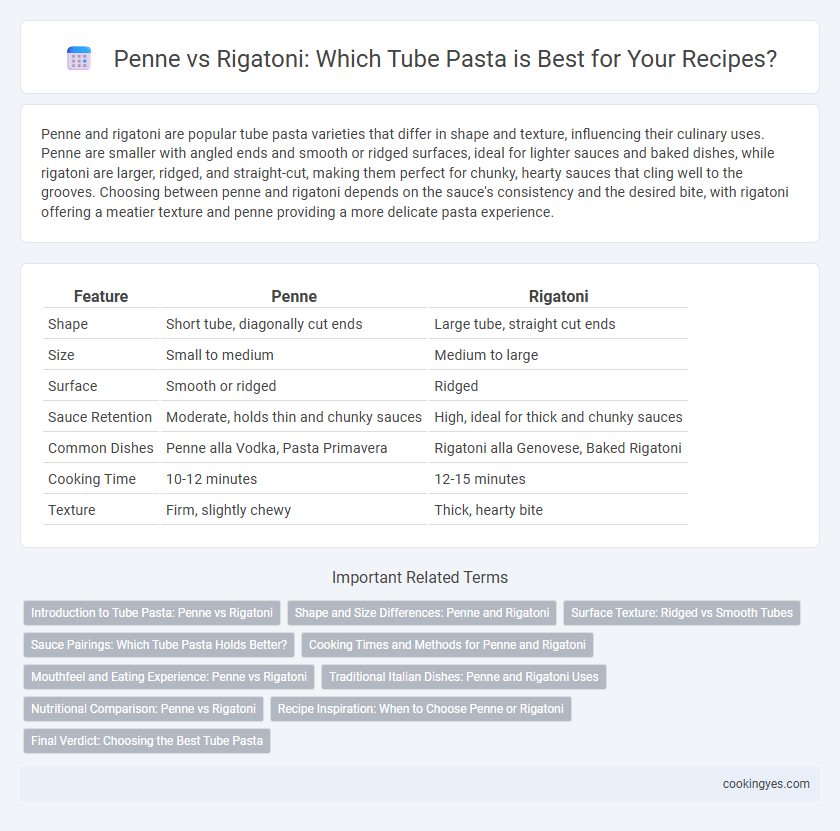 Penne vs Rigatoni: Which Tube Pasta is Best for Your Recipes?

Penne and rigatoni are popular tube pasta varieties that differ in shape and texture, influencing their culinary uses. Penne are smaller with angled ends and smooth or ridged surfaces, ideal for lighter sauces and baked dishes, while rigatoni are larger, ridged, and straight-cut, making them perfect for chunky, hearty sauces that cling well to the grooves. Choosing between penne and rigatoni depends on the sauce's consistency and the desired bite, with rigatoni offering a meatier texture and penne providing a more delicate pasta experience.

| Feature | Penne | Rigatoni |
|---|---|---|
| Shape | Short tube, diagonally cut ends | Large tube, straight cut ends |
| Size | Small to medium | Medium to large |
| Surface | Smooth or ridged | Ridged |
| Sauce Retention | Moderate, holds thin and chunky sauces | High, ideal for thick and chunky sauces |
| Common Dishes | Penne alla Vodka, Pasta Primavera | Rigatoni alla Genovese, Baked Rigatoni |
| Cooking Time | 10-12 minutes | 12-15 minutes |
| Texture | Firm, slightly chewy | Thick, hearty bite |

Important Related Terms

Introduction to Tube Pasta: Penne vs Rigatoni
Shape and Size Differences: Penne and Rigatoni
Surface Texture: Ridged vs Smooth Tubes
Sauce Pairings: Which Tube Pasta Holds Better?
Cooking Times and Methods for Penne and Rigatoni
Mouthfeel and Eating Experience: Penne vs Rigatoni
Traditional Italian Dishes: Penne and Rigatoni Uses
Nutritional Comparison: Penne vs Rigatoni
Recipe Inspiration: When to Choose Penne or Rigatoni
Final Verdict: Choosing the Best Tube Pasta

cookingyes.com