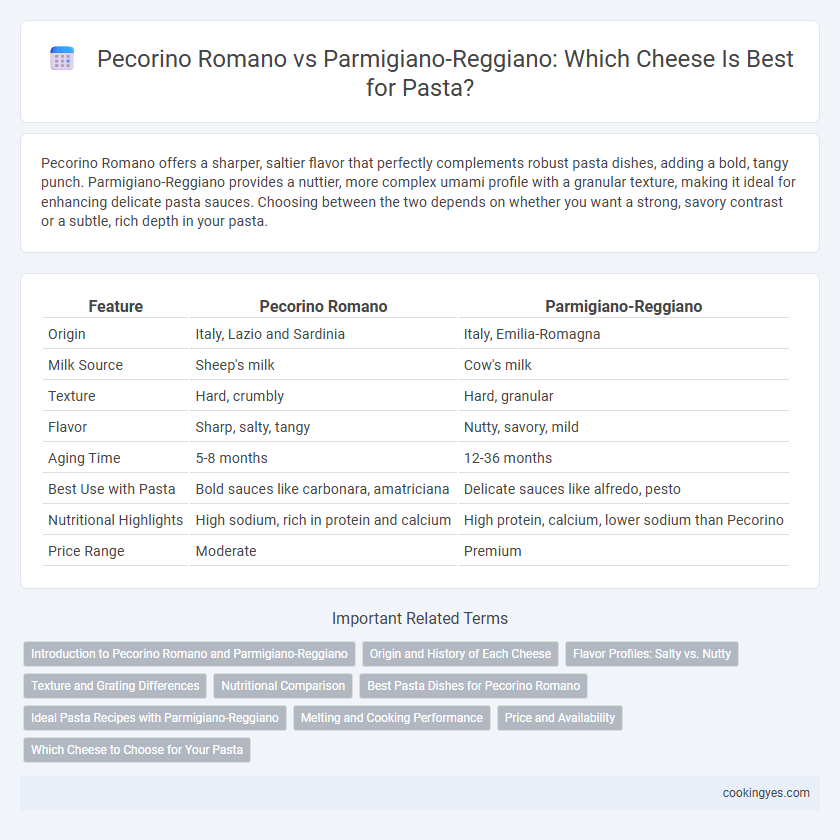 Pecorino Romano vs Parmigiano-Reggiano: Which Cheese Is Best for Pasta?

Pecorino Romano offers a sharper, saltier flavor that perfectly complements robust pasta dishes, adding a bold, tangy punch. Parmigiano-Reggiano provides a nuttier, more complex umami profile with a granular texture, making it ideal for enhancing delicate pasta sauces. Choosing between the two depends on whether you want a strong, savory contrast or a subtle, rich depth in your pasta.

| Feature | Pecorino Romano | Parmigiano-Reggiano |
|---|---|---|
| Origin | Italy, Lazio and Sardinia | Italy, Emilia-Romagna |
| Milk Source | Sheep's milk | Cow's milk |
| Texture | Hard, crumbly | Hard, granular |
| Flavor | Sharp, salty, tangy | Nutty, savory, mild |
| Aging Time | 5-8 months | 12-36 months |
| Best Use with Pasta | Bold sauces like carbonara, amatriciana | Delicate sauces like alfredo, pesto |
| Nutritional Highlights | High sodium, rich in protein and calcium | High protein, calcium, lower sodium than Pecorino |
| Price Range | Moderate | Premium |

Important Related Terms

Introduction to Pecorino Romano and Parmigiano-Reggiano
Origin and History of Each Cheese
Flavor Profiles: Salty vs. Nutty
Texture and Grating Differences
Nutritional Comparison
Best Pasta Dishes for Pecorino Romano
Ideal Pasta Recipes with Parmigiano-Reggiano
Melting and Cooking Performance
Price and Availability
Which Cheese to Choose for Your Pasta

cookingyes.com