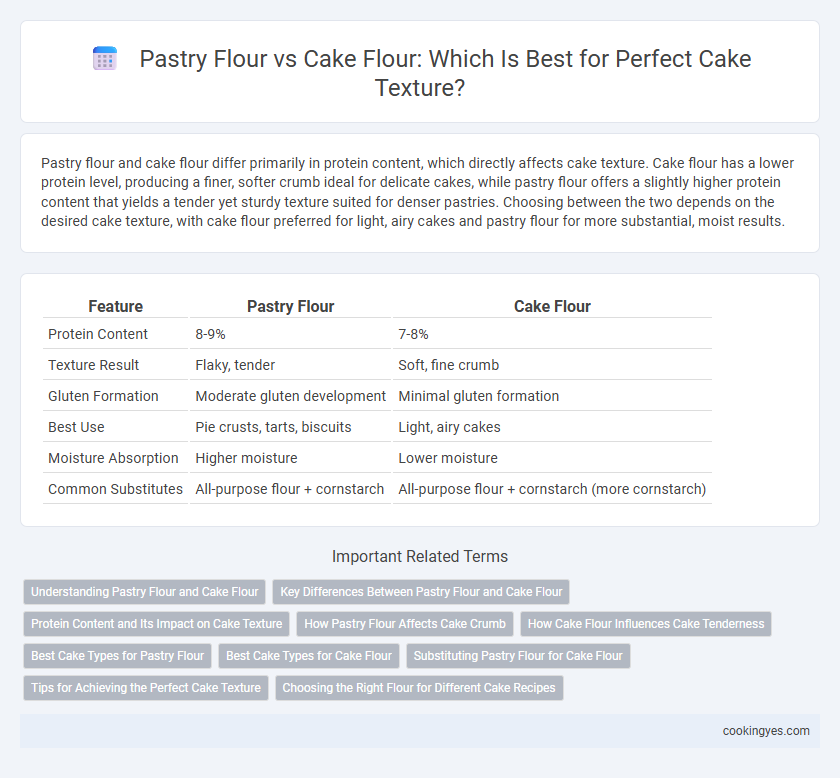 Pastry Flour vs Cake Flour: Which Is Best for Perfect Cake Texture?

Pastry flour and cake flour differ primarily in protein content, which directly affects cake texture. Cake flour has a lower protein level, producing a finer, softer crumb ideal for delicate cakes, while pastry flour offers a slightly higher protein content that yields a tender yet sturdy texture suited for denser pastries. Choosing between the two depends on the desired cake texture, with cake flour preferred for light, airy cakes and pastry flour for more substantial, moist results.

| Feature | Pastry Flour | Cake Flour |
|---|---|---|
| Protein Content | 8-9% | 7-8% |
| Texture Result | Flaky, tender | Soft, fine crumb |
| Gluten Formation | Moderate gluten development | Minimal gluten formation |
| Best Use | Pie crusts, tarts, biscuits | Light, airy cakes |
| Moisture Absorption | Higher moisture | Lower moisture |
| Common Substitutes | All-purpose flour + cornstarch | All-purpose flour + cornstarch (more cornstarch) |

Important Related Terms

Understanding Pastry Flour and Cake Flour
Key Differences Between Pastry Flour and Cake Flour
Protein Content and Its Impact on Cake Texture
How Pastry Flour Affects Cake Crumb
How Cake Flour Influences Cake Tenderness
Best Cake Types for Pastry Flour
Best Cake Types for Cake Flour
Substituting Pastry Flour for Cake Flour
Tips for Achieving the Perfect Cake Texture
Choosing the Right Flour for Different Cake Recipes

cookingyes.com