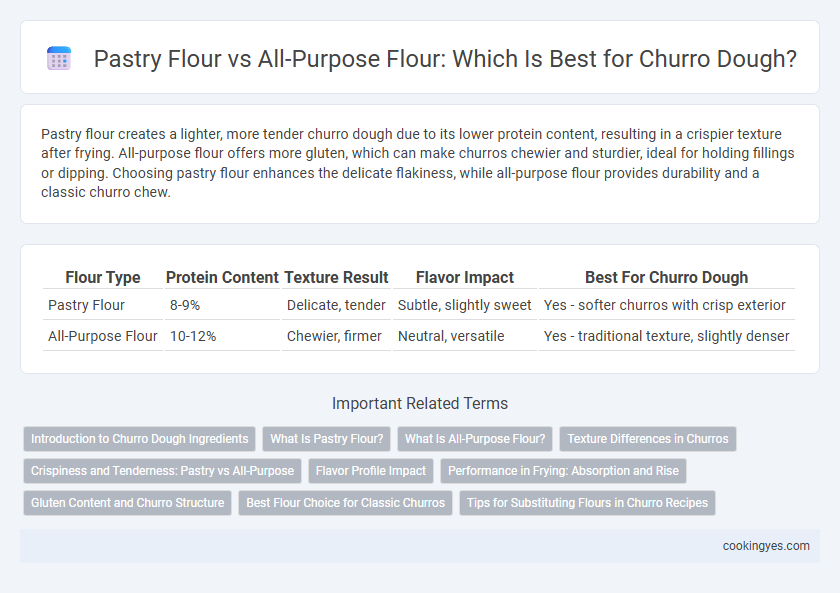 Pastry Flour vs All-Purpose Flour: Which Is Best for Churro Dough?

Pastry flour creates a lighter, more tender churro dough due to its lower protein content, resulting in a crispier texture after frying. All-purpose flour offers more gluten, which can make churros chewier and sturdier, ideal for holding fillings or dipping. Choosing pastry flour enhances the delicate flakiness, while all-purpose flour provides durability and a classic churro chew.

| Flour Type | Protein Content | Texture Result | Flavor Impact | Best For Churro Dough |
|---|---|---|---|---|
| Pastry Flour | 8-9% | Delicate, tender | Subtle, slightly sweet | Yes - softer churros with crisp exterior |
| All-Purpose Flour | 10-12% | Chewier, firmer | Neutral, versatile | Yes - traditional texture, slightly denser |

Important Related Terms

Introduction to Churro Dough Ingredients
What Is Pastry Flour?
What Is All-Purpose Flour?
Texture Differences in Churros
Crispiness and Tenderness: Pastry vs All-Purpose
Flavor Profile Impact
Performance in Frying: Absorption and Rise
Gluten Content and Churro Structure
Best Flour Choice for Classic Churros
Tips for Substituting Flours in Churro Recipes

cookingyes.com