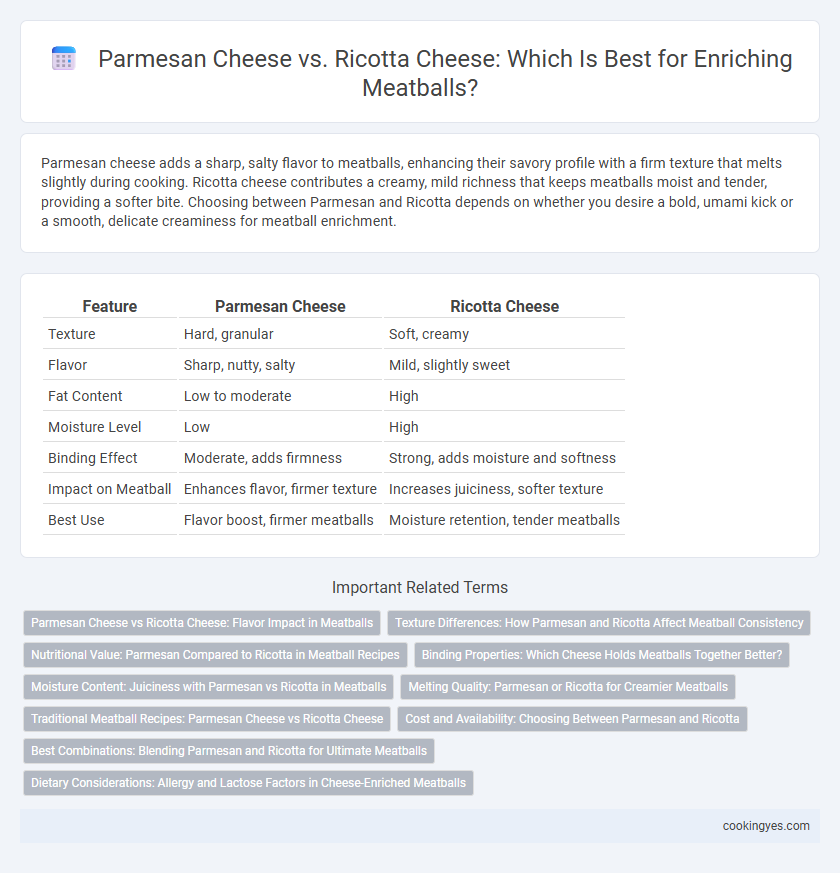 Parmesan Cheese vs. Ricotta Cheese: Which Is Best for Enriching Meatballs?

Parmesan cheese adds a sharp, salty flavor to meatballs, enhancing their savory profile with a firm texture that melts slightly during cooking. Ricotta cheese contributes a creamy, mild richness that keeps meatballs moist and tender, providing a softer bite. Choosing between Parmesan and Ricotta depends on whether you desire a bold, umami kick or a smooth, delicate creaminess for meatball enrichment.

| Feature | Parmesan Cheese | Ricotta Cheese |
|---|---|---|
| Texture | Hard, granular | Soft, creamy |
| Flavor | Sharp, nutty, salty | Mild, slightly sweet |
| Fat Content | Low to moderate | High |
| Moisture Level | Low | High |
| Binding Effect | Moderate, adds firmness | Strong, adds moisture and softness |
| Impact on Meatball | Enhances flavor, firmer texture | Increases juiciness, softer texture |
| Best Use | Flavor boost, firmer meatballs | Moisture retention, tender meatballs |

Important Related Terms

Parmesan Cheese vs Ricotta Cheese: Flavor Impact in Meatballs

Texture Differences: How Parmesan and Ricotta Affect Meatball Consistency

Nutritional Value: Parmesan Compared to Ricotta in Meatball Recipes

Binding Properties: Which Cheese Holds Meatballs Together Better?

Moisture Content: Juiciness with Parmesan vs Ricotta in Meatballs

Melting Quality: Parmesan or Ricotta for Creamier Meatballs

Traditional Meatball Recipes: Parmesan Cheese vs Ricotta Cheese

Cost and Availability: Choosing Between Parmesan and Ricotta

Best Combinations: Blending Parmesan and Ricotta for Ultimate Meatballs

Dietary Considerations: Allergy and Lactose Factors in Cheese-Enriched Meatballs

cookingyes.com