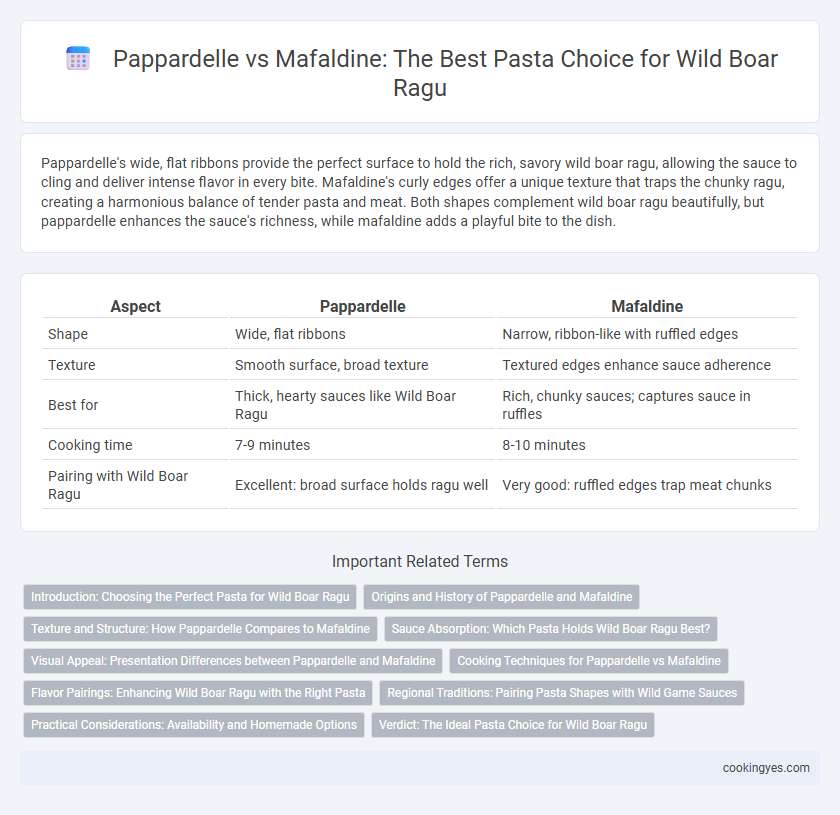 Pappardelle vs Mafaldine: The Best Pasta Choice for Wild Boar Ragu

Pappardelle's wide, flat ribbons provide the perfect surface to hold the rich, savory wild boar ragu, allowing the sauce to cling and deliver intense flavor in every bite. Mafaldine's curly edges offer a unique texture that traps the chunky ragu, creating a harmonious balance of tender pasta and meat. Both shapes complement wild boar ragu beautifully, but pappardelle enhances the sauce's richness, while mafaldine adds a playful bite to the dish.

| Aspect | Pappardelle | Mafaldine |
|---|---|---|
| Shape | Wide, flat ribbons | Narrow, ribbon-like with ruffled edges |
| Texture | Smooth surface, broad texture | Textured edges enhance sauce adherence |
| Best for | Thick, hearty sauces like Wild Boar Ragu | Rich, chunky sauces; captures sauce in ruffles |
| Cooking time | 7-9 minutes | 8-10 minutes |
| Pairing with Wild Boar Ragu | Excellent: broad surface holds ragu well | Very good: ruffled edges trap meat chunks |

Important Related Terms

Introduction: Choosing the Perfect Pasta for Wild Boar Ragu
Origins and History of Pappardelle and Mafaldine
Texture and Structure: How Pappardelle Compares to Mafaldine
Sauce Absorption: Which Pasta Holds Wild Boar Ragu Best?
Visual Appeal: Presentation Differences between Pappardelle and Mafaldine
Cooking Techniques for Pappardelle vs Mafaldine
Flavor Pairings: Enhancing Wild Boar Ragu with the Right Pasta
Regional Traditions: Pairing Pasta Shapes with Wild Game Sauces
Practical Considerations: Availability and Homemade Options
Verdict: The Ideal Pasta Choice for Wild Boar Ragu

cookingyes.com