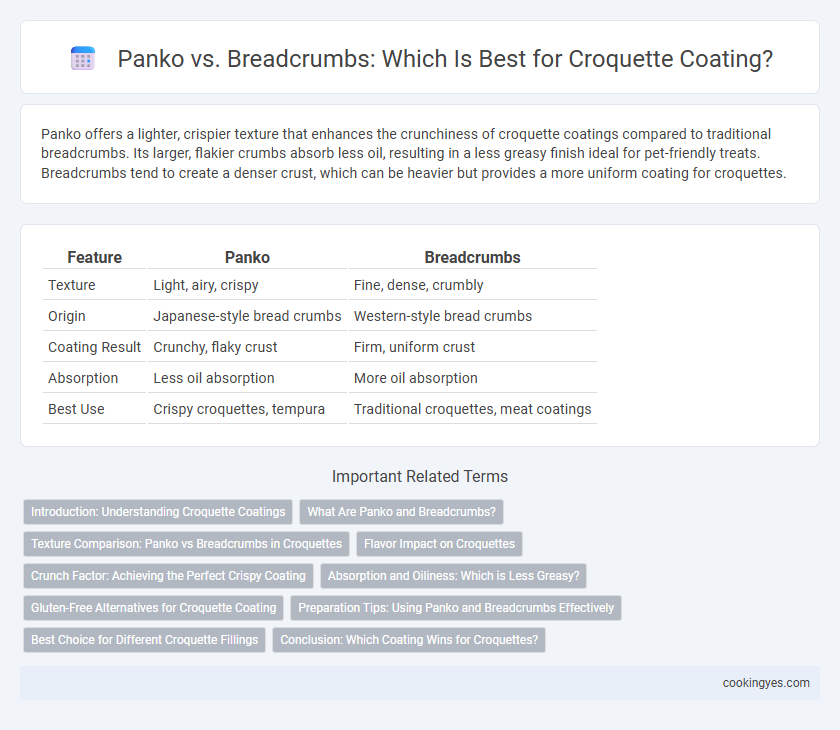 Panko vs. Breadcrumbs: Which Is Best for Croquette Coating?

Panko offers a lighter, crispier texture that enhances the crunchiness of croquette coatings compared to traditional breadcrumbs. Its larger, flakier crumbs absorb less oil, resulting in a less greasy finish ideal for pet-friendly treats. Breadcrumbs tend to create a denser crust, which can be heavier but provides a more uniform coating for croquettes.

| Feature | Panko | Breadcrumbs |
|---|---|---|
| Texture | Light, airy, crispy | Fine, dense, crumbly |
| Origin | Japanese-style bread crumbs | Western-style bread crumbs |
| Coating Result | Crunchy, flaky crust | Firm, uniform crust |
| Absorption | Less oil absorption | More oil absorption |
| Best Use | Crispy croquettes, tempura | Traditional croquettes, meat coatings |

Important Related Terms

Introduction: Understanding Croquette Coatings
What Are Panko and Breadcrumbs?
Texture Comparison: Panko vs Breadcrumbs in Croquettes
Flavor Impact on Croquettes
Crunch Factor: Achieving the Perfect Crispy Coating
Absorption and Oiliness: Which is Less Greasy?
Gluten-Free Alternatives for Croquette Coating
Preparation Tips: Using Panko and Breadcrumbs Effectively
Best Choice for Different Croquette Fillings
Conclusion: Which Coating Wins for Croquettes?

cookingyes.com