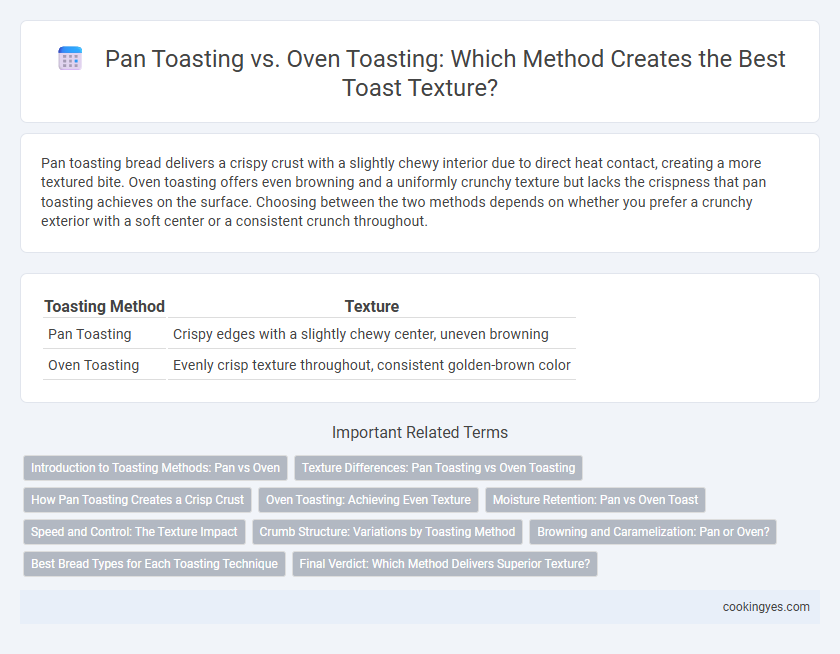 Pan Toasting vs. Oven Toasting: Which Method Creates the Best Toast Texture?

Pan toasting bread delivers a crispy crust with a slightly chewy interior due to direct heat contact, creating a more textured bite. Oven toasting offers even browning and a uniformly crunchy texture but lacks the crispness that pan toasting achieves on the surface. Choosing between the two methods depends on whether you prefer a crunchy exterior with a soft center or a consistent crunch throughout.

| Toasting Method | Texture |
|---|---|
| Pan Toasting | Crispy edges with a slightly chewy center, uneven browning |
| Oven Toasting | Evenly crisp texture throughout, consistent golden-brown color |

Important Related Terms

Introduction to Toasting Methods: Pan vs Oven

Texture Differences: Pan Toasting vs Oven Toasting

How Pan Toasting Creates a Crisp Crust

Oven Toasting: Achieving Even Texture

Moisture Retention: Pan vs Oven Toast

Speed and Control: The Texture Impact

Crumb Structure: Variations by Toasting Method

Browning and Caramelization: Pan or Oven?

Best Bread Types for Each Toasting Technique

Final Verdict: Which Method Delivers Superior Texture?

cookingyes.com