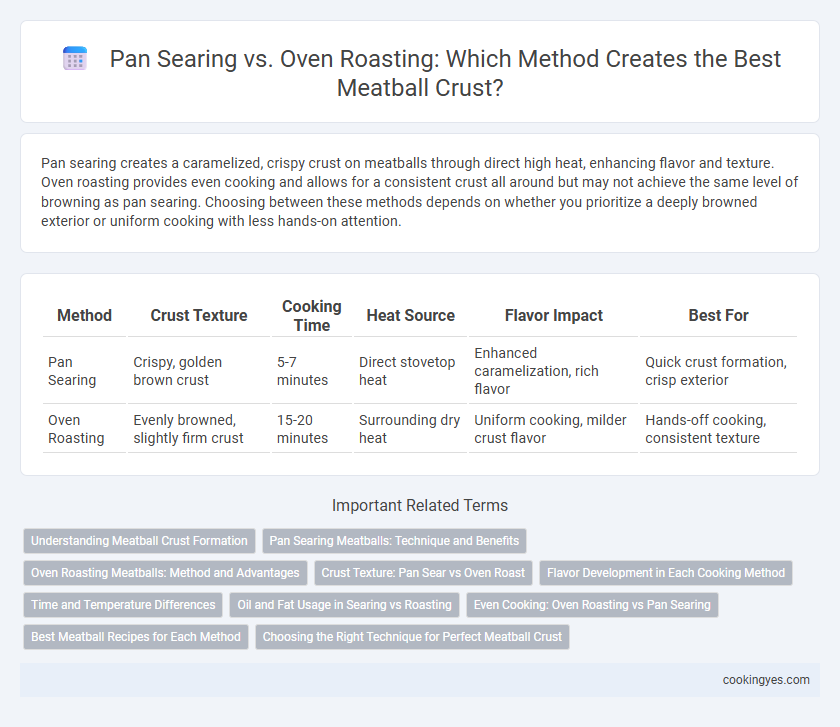 Pan Searing vs. Oven Roasting: Which Method Creates the Best Meatball Crust?

Pan searing creates a caramelized, crispy crust on meatballs through direct high heat, enhancing flavor and texture. Oven roasting provides even cooking and allows for a consistent crust all around but may not achieve the same level of browning as pan searing. Choosing between these methods depends on whether you prioritize a deeply browned exterior or uniform cooking with less hands-on attention.

| Method | Crust Texture | Cooking Time | Heat Source | Flavor Impact | Best For |
|---|---|---|---|---|---|
| Pan Searing | Crispy, golden brown crust | 5-7 minutes | Direct stovetop heat | Enhanced caramelization, rich flavor | Quick crust formation, crisp exterior |
| Oven Roasting | Evenly browned, slightly firm crust | 15-20 minutes | Surrounding dry heat | Uniform cooking, milder crust flavor | Hands-off cooking, consistent texture |

Important Related Terms

Understanding Meatball Crust Formation
Pan Searing Meatballs: Technique and Benefits
Oven Roasting Meatballs: Method and Advantages
Crust Texture: Pan Sear vs Oven Roast
Flavor Development in Each Cooking Method
Time and Temperature Differences
Oil and Fat Usage in Searing vs Roasting
Even Cooking: Oven Roasting vs Pan Searing
Best Meatball Recipes for Each Method
Choosing the Right Technique for Perfect Meatball Crust

cookingyes.com