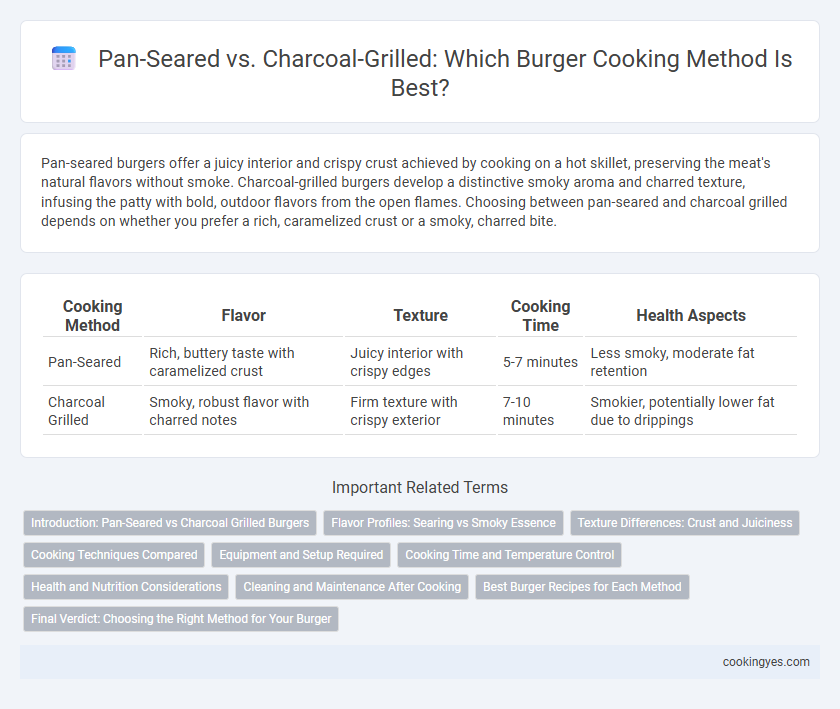 Pan-Seared vs. Charcoal-Grilled: Which Burger Cooking Method Is Best?

Pan-seared burgers offer a juicy interior and crispy crust achieved by cooking on a hot skillet, preserving the meat's natural flavors without smoke. Charcoal-grilled burgers develop a distinctive smoky aroma and charred texture, infusing the patty with bold, outdoor flavors from the open flames. Choosing between pan-seared and charcoal grilled depends on whether you prefer a rich, caramelized crust or a smoky, charred bite.

| Cooking Method | Flavor | Texture | Cooking Time | Health Aspects |
|---|---|---|---|---|
| Pan-Seared | Rich, buttery taste with caramelized crust | Juicy interior with crispy edges | 5-7 minutes | Less smoky, moderate fat retention |
| Charcoal Grilled | Smoky, robust flavor with charred notes | Firm texture with crispy exterior | 7-10 minutes | Smokier, potentially lower fat due to drippings |

Important Related Terms

Introduction: Pan-Seared vs Charcoal Grilled Burgers
Flavor Profiles: Searing vs Smoky Essence
Texture Differences: Crust and Juiciness
Cooking Techniques Compared
Equipment and Setup Required
Cooking Time and Temperature Control
Health and Nutrition Considerations
Cleaning and Maintenance After Cooking
Best Burger Recipes for Each Method
Final Verdict: Choosing the Right Method for Your Burger

cookingyes.com