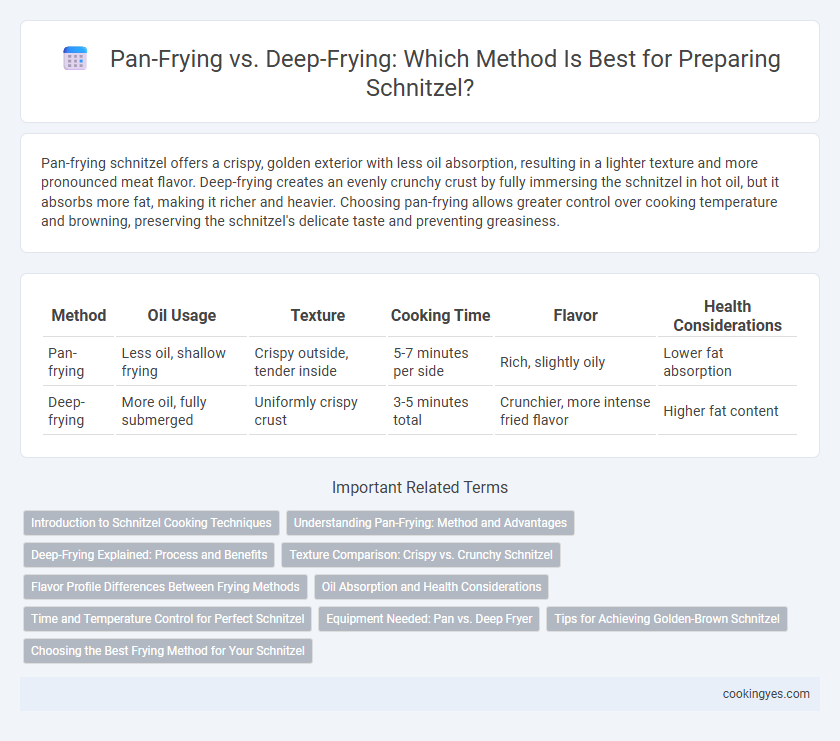 Pan-Frying vs. Deep-Frying: Which Method Is Best for Preparing Schnitzel?

Pan-frying schnitzel offers a crispy, golden exterior with less oil absorption, resulting in a lighter texture and more pronounced meat flavor. Deep-frying creates an evenly crunchy crust by fully immersing the schnitzel in hot oil, but it absorbs more fat, making it richer and heavier. Choosing pan-frying allows greater control over cooking temperature and browning, preserving the schnitzel's delicate taste and preventing greasiness.

| Method | Oil Usage | Texture | Cooking Time | Flavor | Health Considerations |
|---|---|---|---|---|---|
| Pan-frying | Less oil, shallow frying | Crispy outside, tender inside | 5-7 minutes per side | Rich, slightly oily | Lower fat absorption |
| Deep-frying | More oil, fully submerged | Uniformly crispy crust | 3-5 minutes total | Crunchier, more intense fried flavor | Higher fat content |

Important Related Terms

Introduction to Schnitzel Cooking Techniques

Understanding Pan-Frying: Method and Advantages

Deep-Frying Explained: Process and Benefits

Texture Comparison: Crispy vs. Crunchy Schnitzel

Flavor Profile Differences Between Frying Methods

Oil Absorption and Health Considerations

Time and Temperature Control for Perfect Schnitzel

Equipment Needed: Pan vs. Deep Fryer

Tips for Achieving Golden-Brown Schnitzel

Choosing the Best Frying Method for Your Schnitzel

cookingyes.com