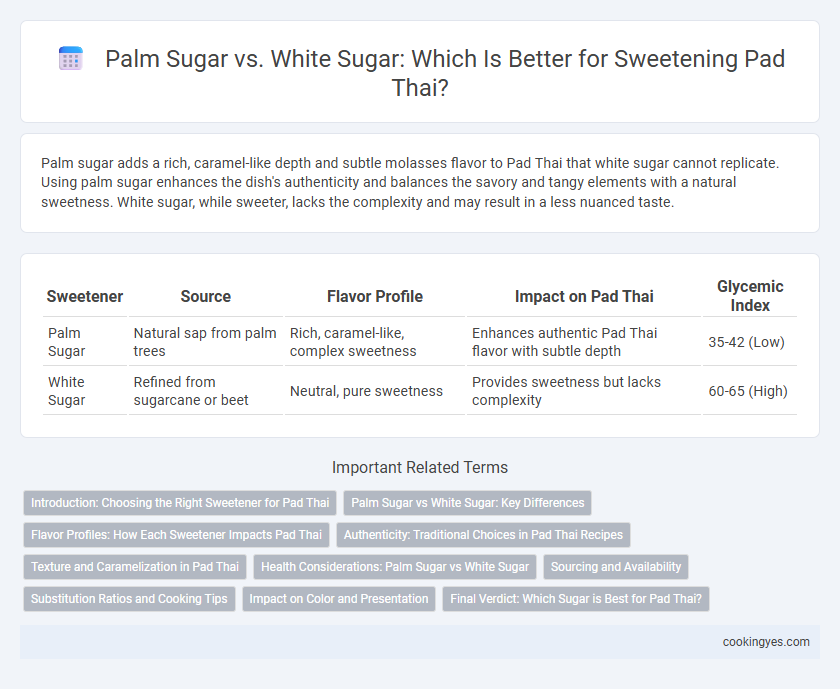 Palm Sugar vs. White Sugar: Which Is Better for Sweetening Pad Thai?

Palm sugar adds a rich, caramel-like depth and subtle molasses flavor to Pad Thai that white sugar cannot replicate. Using palm sugar enhances the dish's authenticity and balances the savory and tangy elements with a natural sweetness. White sugar, while sweeter, lacks the complexity and may result in a less nuanced taste.

| Sweetener | Source | Flavor Profile | Impact on Pad Thai | Glycemic Index |
|---|---|---|---|---|
| Palm Sugar | Natural sap from palm trees | Rich, caramel-like, complex sweetness | Enhances authentic Pad Thai flavor with subtle depth | 35-42 (Low) |
| White Sugar | Refined from sugarcane or beet | Neutral, pure sweetness | Provides sweetness but lacks complexity | 60-65 (High) |

Important Related Terms

Introduction: Choosing the Right Sweetener for Pad Thai
Palm Sugar vs White Sugar: Key Differences
Flavor Profiles: How Each Sweetener Impacts Pad Thai
Authenticity: Traditional Choices in Pad Thai Recipes
Texture and Caramelization in Pad Thai
Health Considerations: Palm Sugar vs White Sugar
Sourcing and Availability
Substitution Ratios and Cooking Tips
Impact on Color and Presentation
Final Verdict: Which Sugar is Best for Pad Thai?

cookingyes.com