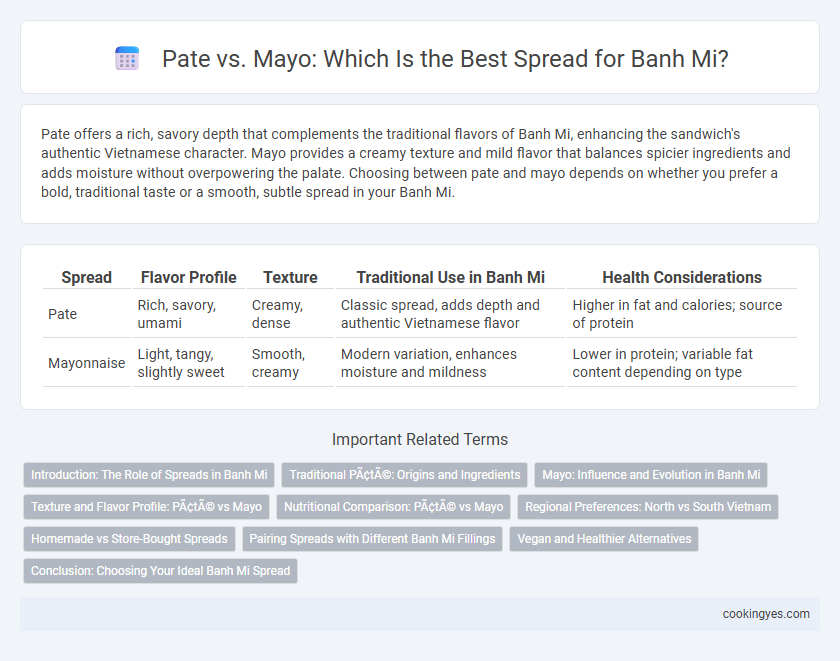 Pate vs. Mayo: Which Is the Best Spread for Banh Mi?

Pate offers a rich, savory depth that complements the traditional flavors of Banh Mi, enhancing the sandwich's authentic Vietnamese character. Mayo provides a creamy texture and mild flavor that balances spicier ingredients and adds moisture without overpowering the palate. Choosing between pate and mayo depends on whether you prefer a bold, traditional taste or a smooth, subtle spread in your Banh Mi.

| Spread | Flavor Profile | Texture | Traditional Use in Banh Mi | Health Considerations |
|---|---|---|---|---|
| Pate | Rich, savory, umami | Creamy, dense | Classic spread, adds depth and authentic Vietnamese flavor | Higher in fat and calories; source of protein |
| Mayonnaise | Light, tangy, slightly sweet | Smooth, creamy | Modern variation, enhances moisture and mildness | Lower in protein; variable fat content depending on type |

Important Related Terms

Introduction: The Role of Spreads in Banh Mi
Traditional PÃ¢tÃ©: Origins and Ingredients
Mayo: Influence and Evolution in Banh Mi
Texture and Flavor Profile: PÃ¢tÃ© vs Mayo
Nutritional Comparison: PÃ¢tÃ© vs Mayo
Regional Preferences: North vs South Vietnam
Homemade vs Store-Bought Spreads
Pairing Spreads with Different Banh Mi Fillings
Vegan and Healthier Alternatives
Conclusion: Choosing Your Ideal Banh Mi Spread

cookingyes.com