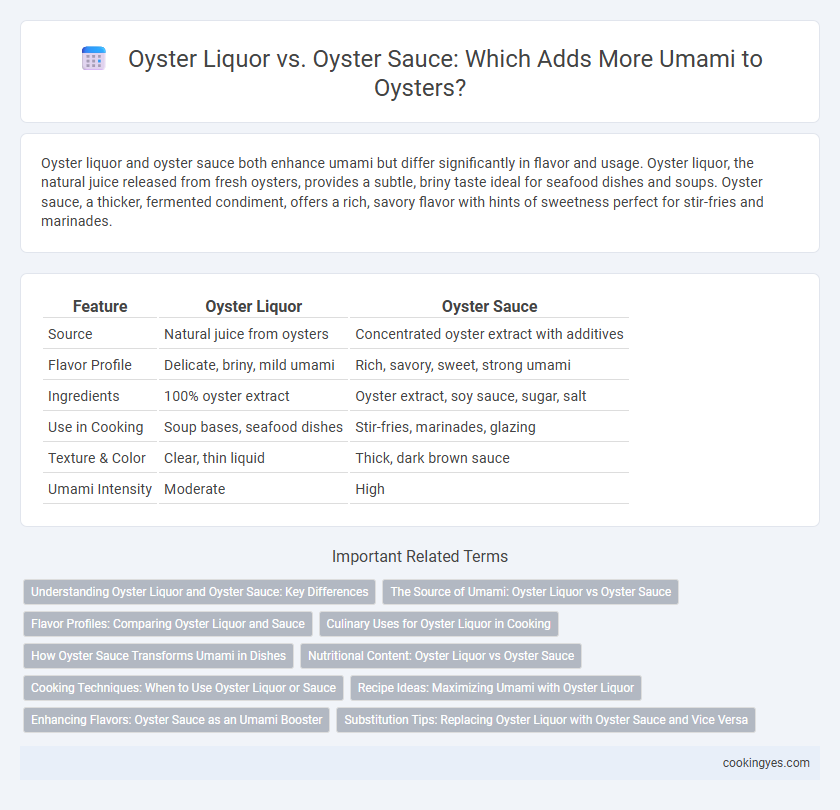 Oyster Liquor vs. Oyster Sauce: Which Adds More Umami to Oysters?

Oyster liquor and oyster sauce both enhance umami but differ significantly in flavor and usage. Oyster liquor, the natural juice released from fresh oysters, provides a subtle, briny taste ideal for seafood dishes and soups. Oyster sauce, a thicker, fermented condiment, offers a rich, savory flavor with hints of sweetness perfect for stir-fries and marinades.

| Feature | Oyster Liquor | Oyster Sauce |
|---|---|---|
| Source | Natural juice from oysters | Concentrated oyster extract with additives |
| Flavor Profile | Delicate, briny, mild umami | Rich, savory, sweet, strong umami |
| Ingredients | 100% oyster extract | Oyster extract, soy sauce, sugar, salt |
| Use in Cooking | Soup bases, seafood dishes | Stir-fries, marinades, glazing |
| Texture & Color | Clear, thin liquid | Thick, dark brown sauce |
| Umami Intensity | Moderate | High |

Important Related Terms

Understanding Oyster Liquor and Oyster Sauce: Key Differences
The Source of Umami: Oyster Liquor vs Oyster Sauce
Flavor Profiles: Comparing Oyster Liquor and Sauce
Culinary Uses for Oyster Liquor in Cooking
How Oyster Sauce Transforms Umami in Dishes
Nutritional Content: Oyster Liquor vs Oyster Sauce
Cooking Techniques: When to Use Oyster Liquor or Sauce
Recipe Ideas: Maximizing Umami with Oyster Liquor
Enhancing Flavors: Oyster Sauce as an Umami Booster
Substitution Tips: Replacing Oyster Liquor with Oyster Sauce and Vice Versa

cookingyes.com