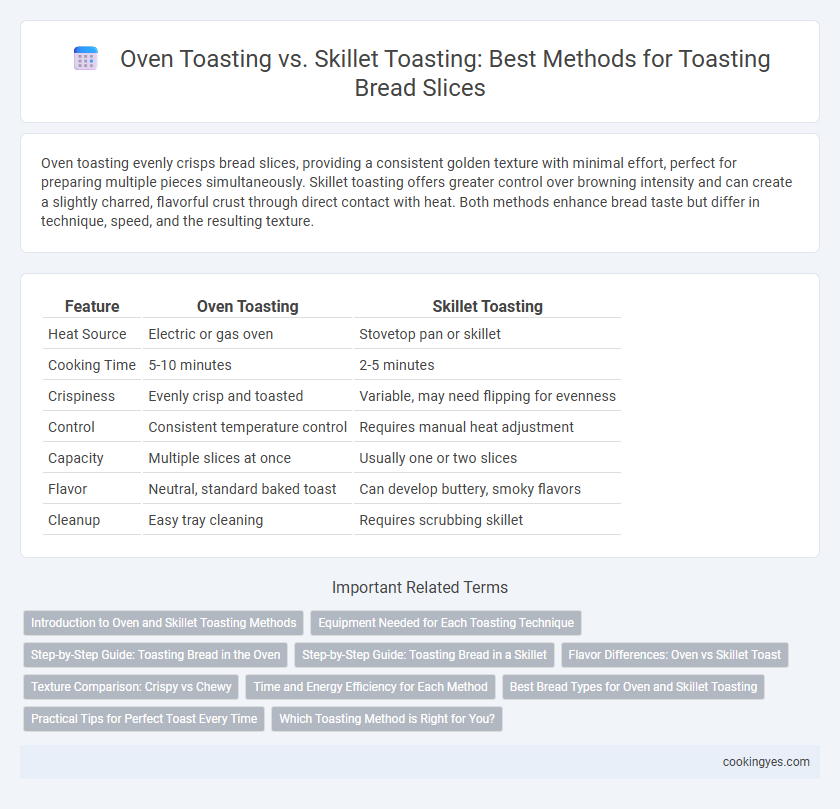 Oven Toasting vs. Skillet Toasting: Best Methods for Toasting Bread Slices

Oven toasting evenly crisps bread slices, providing a consistent golden texture with minimal effort, perfect for preparing multiple pieces simultaneously. Skillet toasting offers greater control over browning intensity and can create a slightly charred, flavorful crust through direct contact with heat. Both methods enhance bread taste but differ in technique, speed, and the resulting texture.

| Feature | Oven Toasting | Skillet Toasting |
|---|---|---|
| Heat Source | Electric or gas oven | Stovetop pan or skillet |
| Cooking Time | 5-10 minutes | 2-5 minutes |
| Crispiness | Evenly crisp and toasted | Variable, may need flipping for evenness |
| Control | Consistent temperature control | Requires manual heat adjustment |
| Capacity | Multiple slices at once | Usually one or two slices |
| Flavor | Neutral, standard baked toast | Can develop buttery, smoky flavors |
| Cleanup | Easy tray cleaning | Requires scrubbing skillet |

Important Related Terms

Introduction to Oven and Skillet Toasting Methods
Equipment Needed for Each Toasting Technique
Step-by-Step Guide: Toasting Bread in the Oven
Step-by-Step Guide: Toasting Bread in a Skillet
Flavor Differences: Oven vs Skillet Toast
Texture Comparison: Crispy vs Chewy
Time and Energy Efficiency for Each Method
Best Bread Types for Oven and Skillet Toasting
Practical Tips for Perfect Toast Every Time
Which Toasting Method is Right for You?

cookingyes.com