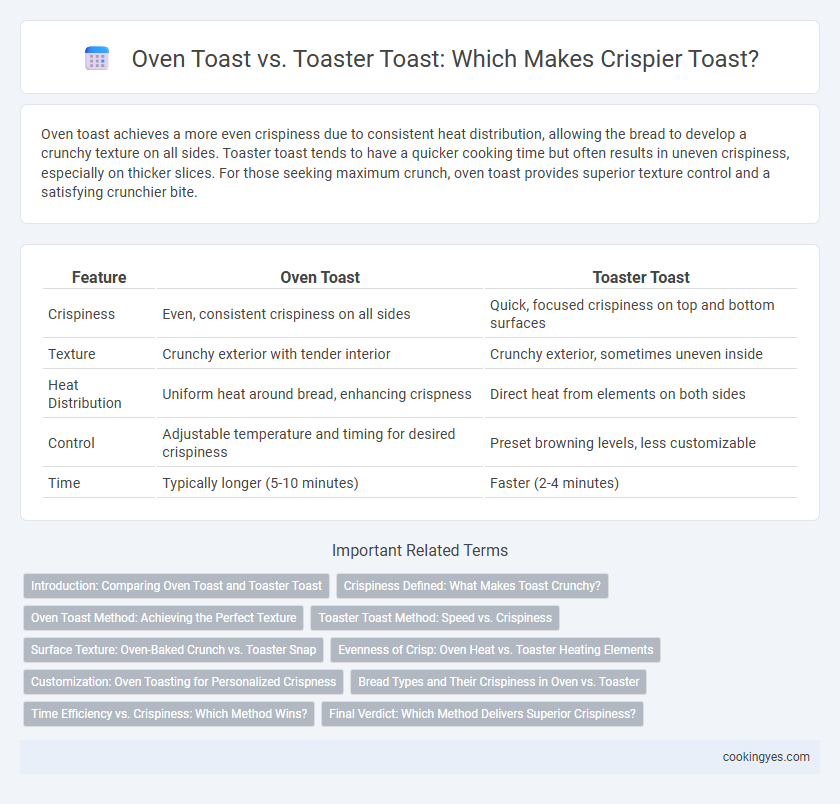 Oven Toast vs. Toaster Toast: Which Makes Crispier Toast?

Oven toast achieves a more even crispiness due to consistent heat distribution, allowing the bread to develop a crunchy texture on all sides. Toaster toast tends to have a quicker cooking time but often results in uneven crispiness, especially on thicker slices. For those seeking maximum crunch, oven toast provides superior texture control and a satisfying crunchier bite.

| Feature | Oven Toast | Toaster Toast |
|---|---|---|
| Crispiness | Even, consistent crispiness on all sides | Quick, focused crispiness on top and bottom surfaces |
| Texture | Crunchy exterior with tender interior | Crunchy exterior, sometimes uneven inside |
| Heat Distribution | Uniform heat around bread, enhancing crispness | Direct heat from elements on both sides |
| Control | Adjustable temperature and timing for desired crispiness | Preset browning levels, less customizable |
| Time | Typically longer (5-10 minutes) | Faster (2-4 minutes) |

Important Related Terms

Introduction: Comparing Oven Toast and Toaster Toast
Crispiness Defined: What Makes Toast Crunchy?
Oven Toast Method: Achieving the Perfect Texture
Toaster Toast Method: Speed vs. Crispiness
Surface Texture: Oven-Baked Crunch vs. Toaster Snap
Evenness of Crisp: Oven Heat vs. Toaster Heating Elements
Customization: Oven Toasting for Personalized Crispness
Bread Types and Their Crispiness in Oven vs. Toaster
Time Efficiency vs. Crispiness: Which Method Wins?
Final Verdict: Which Method Delivers Superior Crispiness?

cookingyes.com