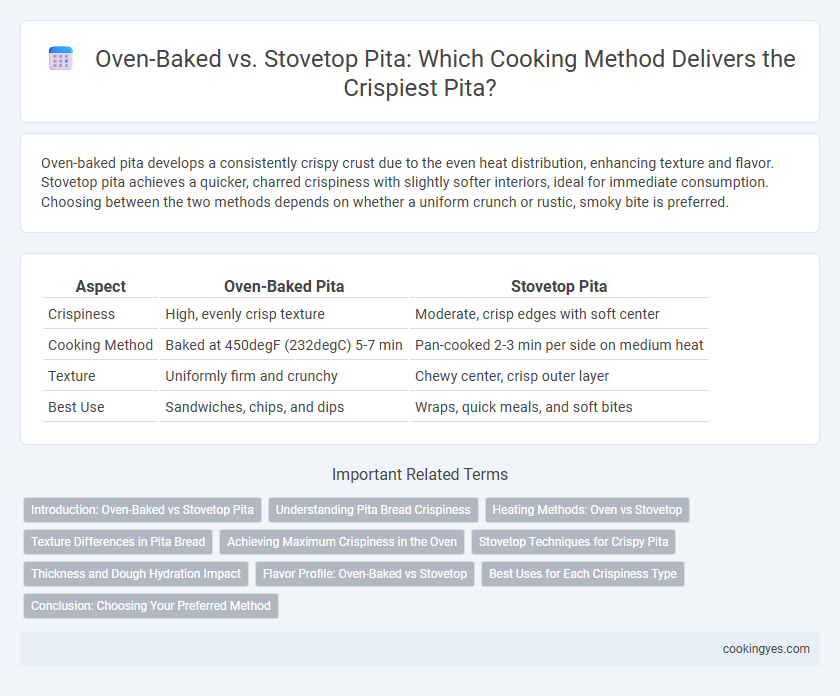 Oven-Baked vs. Stovetop Pita: Which Cooking Method Delivers the Crispiest Pita?

Oven-baked pita develops a consistently crispy crust due to the even heat distribution, enhancing texture and flavor. Stovetop pita achieves a quicker, charred crispiness with slightly softer interiors, ideal for immediate consumption. Choosing between the two methods depends on whether a uniform crunch or rustic, smoky bite is preferred.

| Aspect | Oven-Baked Pita | Stovetop Pita |
|---|---|---|
| Crispiness | High, evenly crisp texture | Moderate, crisp edges with soft center |
| Cooking Method | Baked at 450degF (232degC) 5-7 min | Pan-cooked 2-3 min per side on medium heat |
| Texture | Uniformly firm and crunchy | Chewy center, crisp outer layer |
| Best Use | Sandwiches, chips, and dips | Wraps, quick meals, and soft bites |

Important Related Terms

Introduction: Oven-Baked vs Stovetop Pita
Understanding Pita Bread Crispiness
Heating Methods: Oven vs Stovetop
Texture Differences in Pita Bread
Achieving Maximum Crispiness in the Oven
Stovetop Techniques for Crispy Pita
Thickness and Dough Hydration Impact
Flavor Profile: Oven-Baked vs Stovetop
Best Uses for Each Crispiness Type
Conclusion: Choosing Your Preferred Method

cookingyes.com