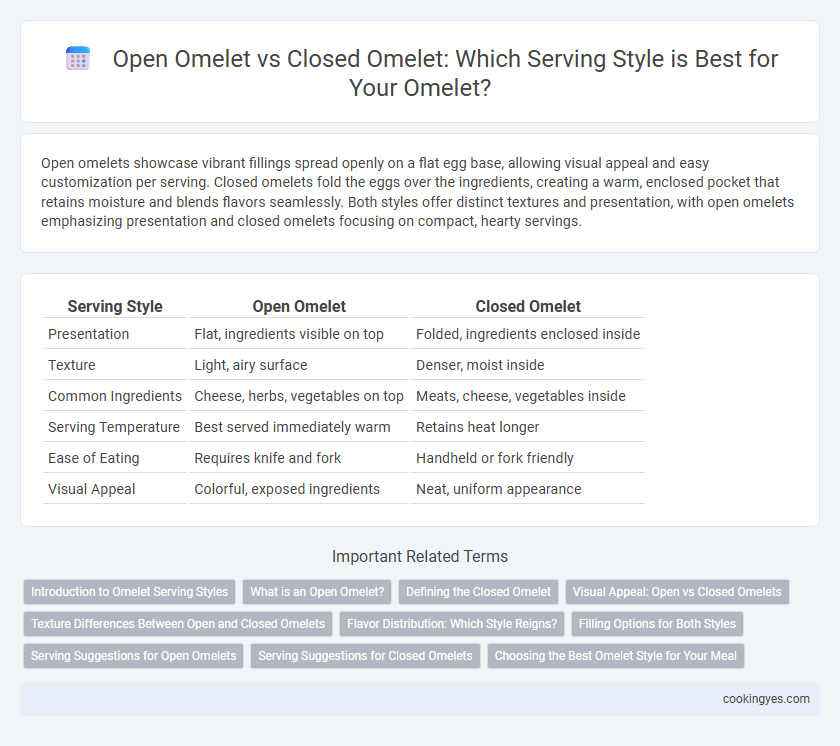 Open Omelet vs Closed Omelet: Which Serving Style is Best for Your Omelet?

Open omelets showcase vibrant fillings spread openly on a flat egg base, allowing visual appeal and easy customization per serving. Closed omelets fold the eggs over the ingredients, creating a warm, enclosed pocket that retains moisture and blends flavors seamlessly. Both styles offer distinct textures and presentation, with open omelets emphasizing presentation and closed omelets focusing on compact, hearty servings.

| Serving Style | Open Omelet | Closed Omelet |
|---|---|---|
| Presentation | Flat, ingredients visible on top | Folded, ingredients enclosed inside |
| Texture | Light, airy surface | Denser, moist inside |
| Common Ingredients | Cheese, herbs, vegetables on top | Meats, cheese, vegetables inside |
| Serving Temperature | Best served immediately warm | Retains heat longer |
| Ease of Eating | Requires knife and fork | Handheld or fork friendly |
| Visual Appeal | Colorful, exposed ingredients | Neat, uniform appearance |

Important Related Terms

Introduction to Omelet Serving Styles
What is an Open Omelet?
Defining the Closed Omelet
Visual Appeal: Open vs Closed Omelets
Texture Differences Between Open and Closed Omelets
Flavor Distribution: Which Style Reigns?
Filling Options for Both Styles
Serving Suggestions for Open Omelets
Serving Suggestions for Closed Omelets
Choosing the Best Omelet Style for Your Meal

cookingyes.com