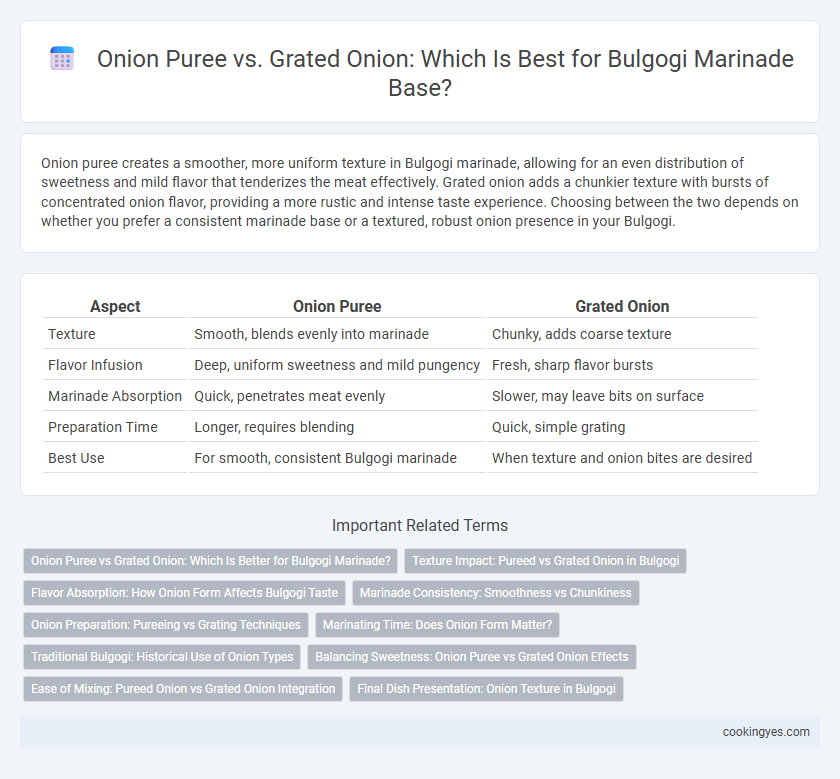 Onion Puree vs. Grated Onion: Which Is Best for Bulgogi Marinade Base?

Onion puree creates a smoother, more uniform texture in Bulgogi marinade, allowing for an even distribution of sweetness and mild flavor that tenderizes the meat effectively. Grated onion adds a chunkier texture with bursts of concentrated onion flavor, providing a more rustic and intense taste experience. Choosing between the two depends on whether you prefer a consistent marinade base or a textured, robust onion presence in your Bulgogi.

| Aspect | Onion Puree | Grated Onion |
|---|---|---|
| Texture | Smooth, blends evenly into marinade | Chunky, adds coarse texture |
| Flavor Infusion | Deep, uniform sweetness and mild pungency | Fresh, sharp flavor bursts |
| Marinade Absorption | Quick, penetrates meat evenly | Slower, may leave bits on surface |
| Preparation Time | Longer, requires blending | Quick, simple grating |
| Best Use | For smooth, consistent Bulgogi marinade | When texture and onion bites are desired |

Important Related Terms

Onion Puree vs Grated Onion: Which Is Better for Bulgogi Marinade?

Texture Impact: Pureed vs Grated Onion in Bulgogi

Flavor Absorption: How Onion Form Affects Bulgogi Taste

Marinade Consistency: Smoothness vs Chunkiness

Onion Preparation: Pureeing vs Grating Techniques

Marinating Time: Does Onion Form Matter?

Traditional Bulgogi: Historical Use of Onion Types

Balancing Sweetness: Onion Puree vs Grated Onion Effects

Ease of Mixing: Pureed Onion vs Grated Onion Integration

Final Dish Presentation: Onion Texture in Bulgogi

cookingyes.com