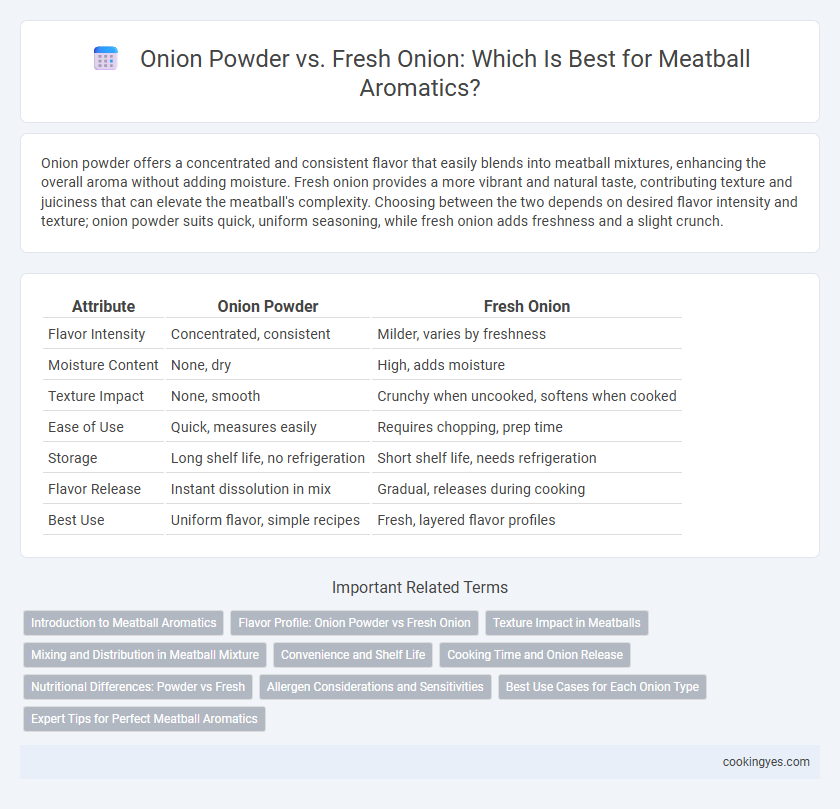 Onion Powder vs. Fresh Onion: Which Is Best for Meatball Aromatics?

Onion powder offers a concentrated and consistent flavor that easily blends into meatball mixtures, enhancing the overall aroma without adding moisture. Fresh onion provides a more vibrant and natural taste, contributing texture and juiciness that can elevate the meatball's complexity. Choosing between the two depends on desired flavor intensity and texture; onion powder suits quick, uniform seasoning, while fresh onion adds freshness and a slight crunch.

| Attribute | Onion Powder | Fresh Onion |
|---|---|---|
| Flavor Intensity | Concentrated, consistent | Milder, varies by freshness |
| Moisture Content | None, dry | High, adds moisture |
| Texture Impact | None, smooth | Crunchy when uncooked, softens when cooked |
| Ease of Use | Quick, measures easily | Requires chopping, prep time |
| Storage | Long shelf life, no refrigeration | Short shelf life, needs refrigeration |
| Flavor Release | Instant dissolution in mix | Gradual, releases during cooking |
| Best Use | Uniform flavor, simple recipes | Fresh, layered flavor profiles |

Important Related Terms

Introduction to Meatball Aromatics
Flavor Profile: Onion Powder vs Fresh Onion
Texture Impact in Meatballs
Mixing and Distribution in Meatball Mixture
Convenience and Shelf Life
Cooking Time and Onion Release
Nutritional Differences: Powder vs Fresh
Allergen Considerations and Sensitivities
Best Use Cases for Each Onion Type
Expert Tips for Perfect Meatball Aromatics

cookingyes.com