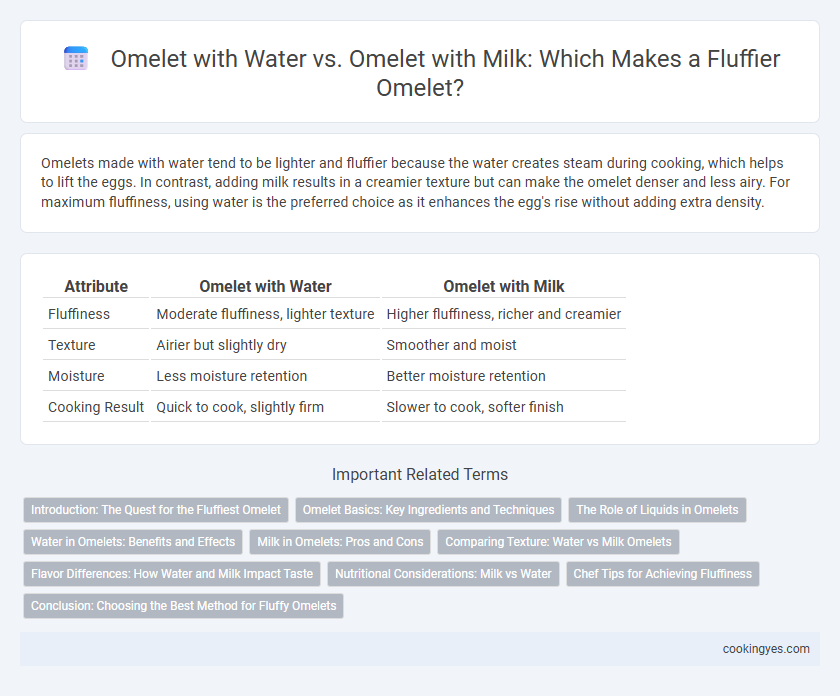 Omelet with Water vs. Omelet with Milk: Which Makes a Fluffier Omelet?

Omelets made with water tend to be lighter and fluffier because the water creates steam during cooking, which helps to lift the eggs. In contrast, adding milk results in a creamier texture but can make the omelet denser and less airy. For maximum fluffiness, using water is the preferred choice as it enhances the egg's rise without adding extra density.

| Attribute | Omelet with Water | Omelet with Milk |
|---|---|---|
| Fluffiness | Moderate fluffiness, lighter texture | Higher fluffiness, richer and creamier |
| Texture | Airier but slightly dry | Smoother and moist |
| Moisture | Less moisture retention | Better moisture retention |
| Cooking Result | Quick to cook, slightly firm | Slower to cook, softer finish |

Important Related Terms

Introduction: The Quest for the Fluffiest Omelet
Omelet Basics: Key Ingredients and Techniques
The Role of Liquids in Omelets
Water in Omelets: Benefits and Effects
Milk in Omelets: Pros and Cons
Comparing Texture: Water vs Milk Omelets
Flavor Differences: How Water and Milk Impact Taste
Nutritional Considerations: Milk vs Water
Chef Tips for Achieving Fluffiness
Conclusion: Choosing the Best Method for Fluffy Omelets

cookingyes.com