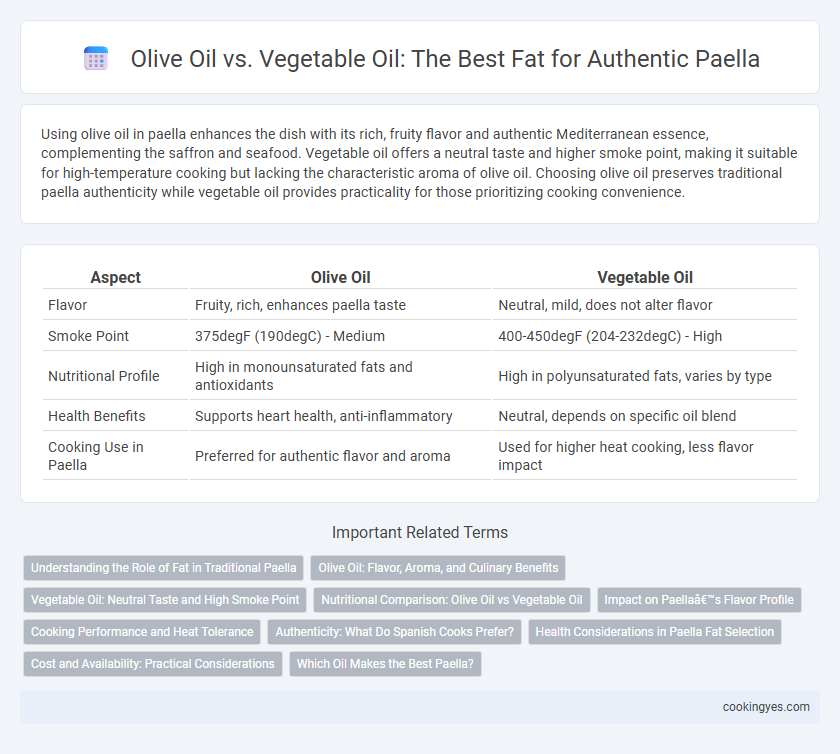 Olive Oil vs. Vegetable Oil: The Best Fat for Authentic Paella

Using olive oil in paella enhances the dish with its rich, fruity flavor and authentic Mediterranean essence, complementing the saffron and seafood. Vegetable oil offers a neutral taste and higher smoke point, making it suitable for high-temperature cooking but lacking the characteristic aroma of olive oil. Choosing olive oil preserves traditional paella authenticity while vegetable oil provides practicality for those prioritizing cooking convenience.

| Aspect | Olive Oil | Vegetable Oil |
|---|---|---|
| Flavor | Fruity, rich, enhances paella taste | Neutral, mild, does not alter flavor |
| Smoke Point | 375degF (190degC) - Medium | 400-450degF (204-232degC) - High |
| Nutritional Profile | High in monounsaturated fats and antioxidants | High in polyunsaturated fats, varies by type |
| Health Benefits | Supports heart health, anti-inflammatory | Neutral, depends on specific oil blend |
| Cooking Use in Paella | Preferred for authentic flavor and aroma | Used for higher heat cooking, less flavor impact |

Important Related Terms

Understanding the Role of Fat in Traditional Paella
Olive Oil: Flavor, Aroma, and Culinary Benefits
Vegetable Oil: Neutral Taste and High Smoke Point
Nutritional Comparison: Olive Oil vs Vegetable Oil
Impact on Paellaâ€™s Flavor Profile
Cooking Performance and Heat Tolerance
Authenticity: What Do Spanish Cooks Prefer?
Health Considerations in Paella Fat Selection
Cost and Availability: Practical Considerations
Which Oil Makes the Best Paella?

cookingyes.com