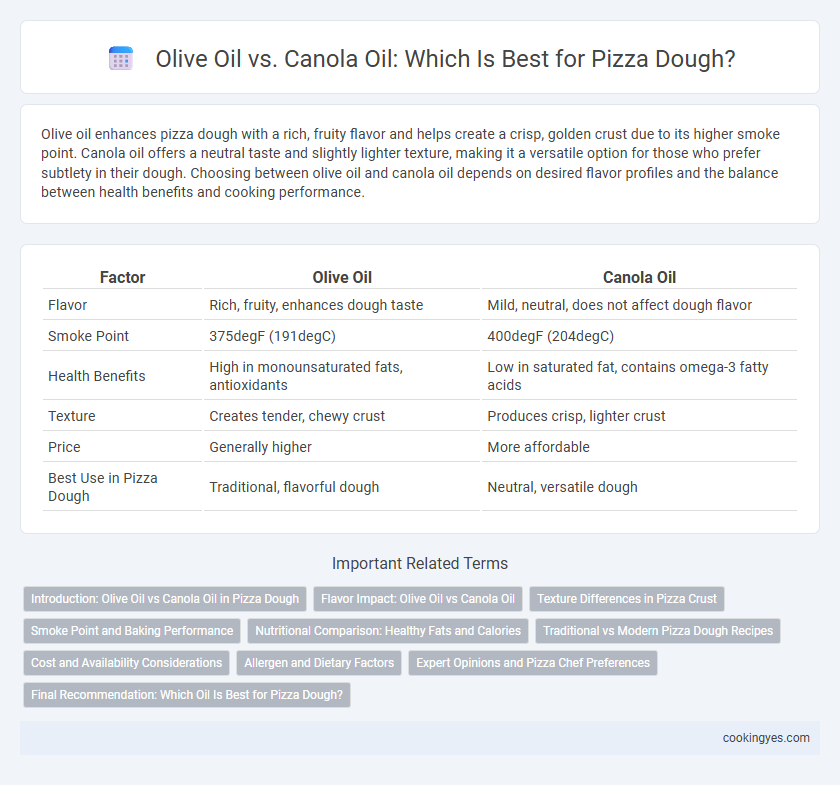 Olive Oil vs. Canola Oil: Which Is Best for Pizza Dough?

Olive oil enhances pizza dough with a rich, fruity flavor and helps create a crisp, golden crust due to its higher smoke point. Canola oil offers a neutral taste and slightly lighter texture, making it a versatile option for those who prefer subtlety in their dough. Choosing between olive oil and canola oil depends on desired flavor profiles and the balance between health benefits and cooking performance.

| Factor | Olive Oil | Canola Oil |
|---|---|---|
| Flavor | Rich, fruity, enhances dough taste | Mild, neutral, does not affect dough flavor |
| Smoke Point | 375degF (191degC) | 400degF (204degC) |
| Health Benefits | High in monounsaturated fats, antioxidants | Low in saturated fat, contains omega-3 fatty acids |
| Texture | Creates tender, chewy crust | Produces crisp, lighter crust |
| Price | Generally higher | More affordable |
| Best Use in Pizza Dough | Traditional, flavorful dough | Neutral, versatile dough |

Important Related Terms

Introduction: Olive Oil vs Canola Oil in Pizza Dough
Flavor Impact: Olive Oil vs Canola Oil
Texture Differences in Pizza Crust
Smoke Point and Baking Performance
Nutritional Comparison: Healthy Fats and Calories
Traditional vs Modern Pizza Dough Recipes
Cost and Availability Considerations
Allergen and Dietary Factors
Expert Opinions and Pizza Chef Preferences
Final Recommendation: Which Oil Is Best for Pizza Dough?

cookingyes.com