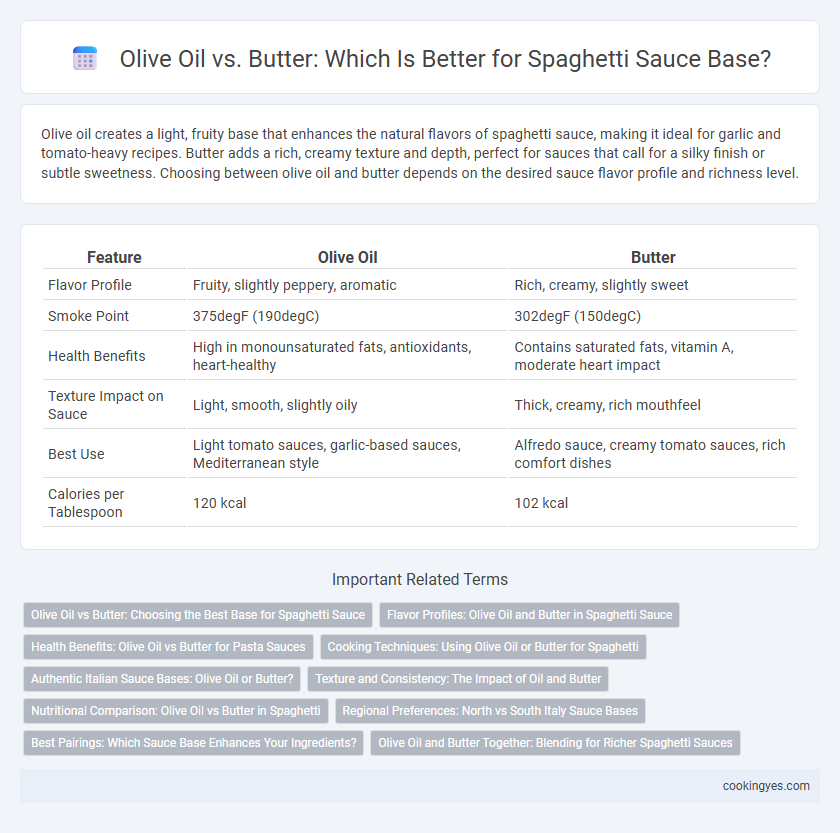 Olive Oil vs. Butter: Which Is Better for Spaghetti Sauce Base?

Olive oil creates a light, fruity base that enhances the natural flavors of spaghetti sauce, making it ideal for garlic and tomato-heavy recipes. Butter adds a rich, creamy texture and depth, perfect for sauces that call for a silky finish or subtle sweetness. Choosing between olive oil and butter depends on the desired sauce flavor profile and richness level.

| Feature | Olive Oil | Butter |
|---|---|---|
| Flavor Profile | Fruity, slightly peppery, aromatic | Rich, creamy, slightly sweet |
| Smoke Point | 375degF (190degC) | 302degF (150degC) |
| Health Benefits | High in monounsaturated fats, antioxidants, heart-healthy | Contains saturated fats, vitamin A, moderate heart impact |
| Texture Impact on Sauce | Light, smooth, slightly oily | Thick, creamy, rich mouthfeel |
| Best Use | Light tomato sauces, garlic-based sauces, Mediterranean style | Alfredo sauce, creamy tomato sauces, rich comfort dishes |
| Calories per Tablespoon | 120 kcal | 102 kcal |

Important Related Terms

Olive Oil vs Butter: Choosing the Best Base for Spaghetti Sauce
Flavor Profiles: Olive Oil and Butter in Spaghetti Sauce
Health Benefits: Olive Oil vs Butter for Pasta Sauces
Cooking Techniques: Using Olive Oil or Butter for Spaghetti
Authentic Italian Sauce Bases: Olive Oil or Butter?
Texture and Consistency: The Impact of Oil and Butter
Nutritional Comparison: Olive Oil vs Butter in Spaghetti
Regional Preferences: North vs South Italy Sauce Bases
Best Pairings: Which Sauce Base Enhances Your Ingredients?
Olive Oil and Butter Together: Blending for Richer Spaghetti Sauces

cookingyes.com