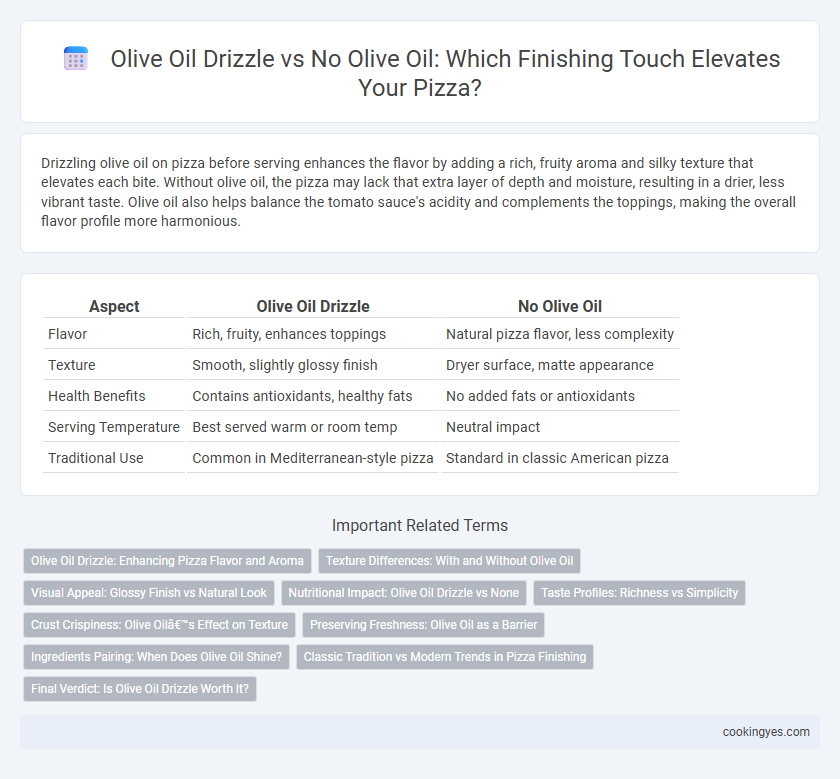 Olive Oil Drizzle vs No Olive Oil: Which Finishing Touch Elevates Your Pizza?

Drizzling olive oil on pizza before serving enhances the flavor by adding a rich, fruity aroma and silky texture that elevates each bite. Without olive oil, the pizza may lack that extra layer of depth and moisture, resulting in a drier, less vibrant taste. Olive oil also helps balance the tomato sauce's acidity and complements the toppings, making the overall flavor profile more harmonious.

| Aspect | Olive Oil Drizzle | No Olive Oil |
|---|---|---|
| Flavor | Rich, fruity, enhances toppings | Natural pizza flavor, less complexity |
| Texture | Smooth, slightly glossy finish | Dryer surface, matte appearance |
| Health Benefits | Contains antioxidants, healthy fats | No added fats or antioxidants |
| Serving Temperature | Best served warm or room temp | Neutral impact |
| Traditional Use | Common in Mediterranean-style pizza | Standard in classic American pizza |

Important Related Terms

Olive Oil Drizzle: Enhancing Pizza Flavor and Aroma
Texture Differences: With and Without Olive Oil
Visual Appeal: Glossy Finish vs Natural Look
Nutritional Impact: Olive Oil Drizzle vs None
Taste Profiles: Richness vs Simplicity
Crust Crispiness: Olive Oilâ€™s Effect on Texture
Preserving Freshness: Olive Oil as a Barrier
Ingredients Pairing: When Does Olive Oil Shine?
Classic Tradition vs Modern Trends in Pizza Finishing
Final Verdict: Is Olive Oil Drizzle Worth It?

cookingyes.com