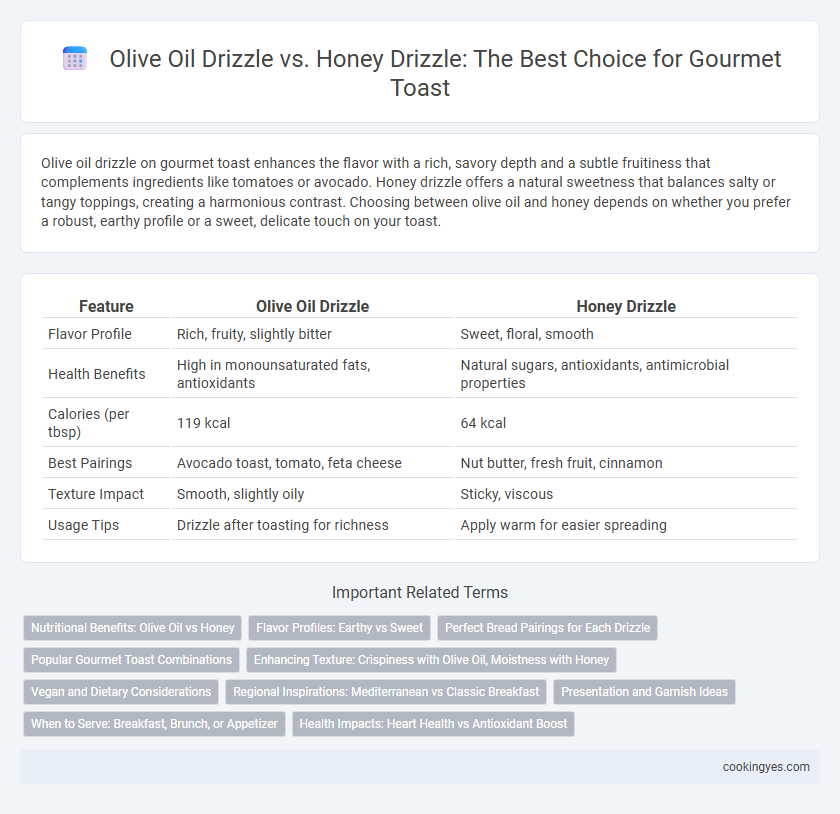 Olive Oil Drizzle vs. Honey Drizzle: The Best Choice for Gourmet Toast

Olive oil drizzle on gourmet toast enhances the flavor with a rich, savory depth and a subtle fruitiness that complements ingredients like tomatoes or avocado. Honey drizzle offers a natural sweetness that balances salty or tangy toppings, creating a harmonious contrast. Choosing between olive oil and honey depends on whether you prefer a robust, earthy profile or a sweet, delicate touch on your toast.

| Feature | Olive Oil Drizzle | Honey Drizzle |
|---|---|---|
| Flavor Profile | Rich, fruity, slightly bitter | Sweet, floral, smooth |
| Health Benefits | High in monounsaturated fats, antioxidants | Natural sugars, antioxidants, antimicrobial properties |
| Calories (per tbsp) | 119 kcal | 64 kcal |
| Best Pairings | Avocado toast, tomato, feta cheese | Nut butter, fresh fruit, cinnamon |
| Texture Impact | Smooth, slightly oily | Sticky, viscous |
| Usage Tips | Drizzle after toasting for richness | Apply warm for easier spreading |

Important Related Terms

Nutritional Benefits: Olive Oil vs Honey
Flavor Profiles: Earthy vs Sweet
Perfect Bread Pairings for Each Drizzle
Popular Gourmet Toast Combinations
Enhancing Texture: Crispiness with Olive Oil, Moistness with Honey
Vegan and Dietary Considerations
Regional Inspirations: Mediterranean vs Classic Breakfast
Presentation and Garnish Ideas
When to Serve: Breakfast, Brunch, or Appetizer
Health Impacts: Heart Health vs Antioxidant Boost

cookingyes.com