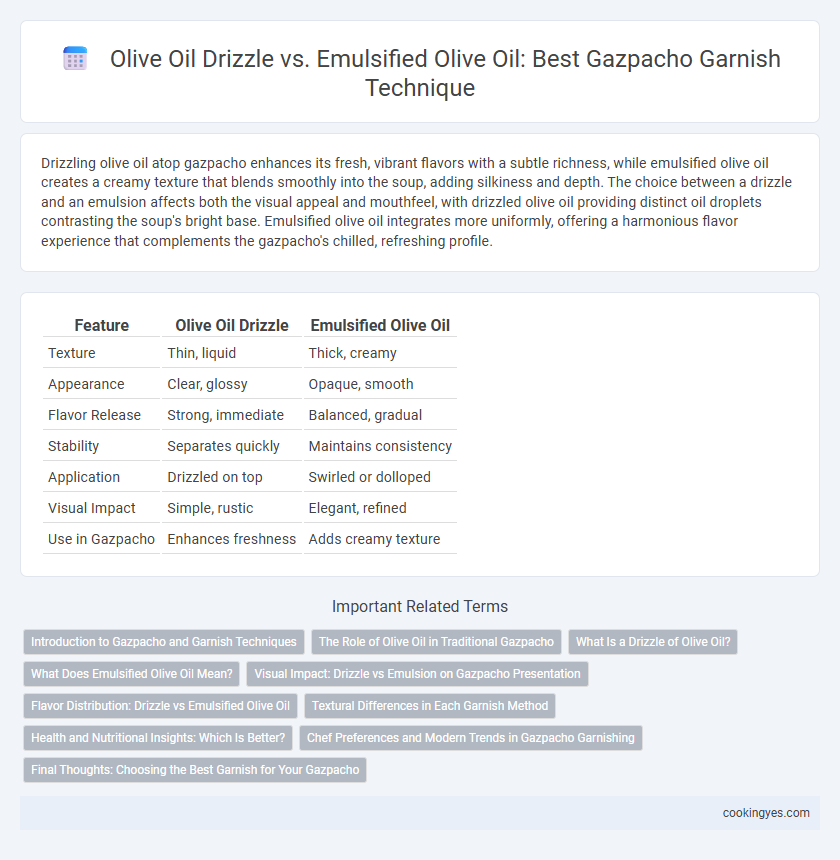 Olive Oil Drizzle vs. Emulsified Olive Oil: Best Gazpacho Garnish Technique

Drizzling olive oil atop gazpacho enhances its fresh, vibrant flavors with a subtle richness, while emulsified olive oil creates a creamy texture that blends smoothly into the soup, adding silkiness and depth. The choice between a drizzle and an emulsion affects both the visual appeal and mouthfeel, with drizzled olive oil providing distinct oil droplets contrasting the soup's bright base. Emulsified olive oil integrates more uniformly, offering a harmonious flavor experience that complements the gazpacho's chilled, refreshing profile.

| Feature | Olive Oil Drizzle | Emulsified Olive Oil |
|---|---|---|
| Texture | Thin, liquid | Thick, creamy |
| Appearance | Clear, glossy | Opaque, smooth |
| Flavor Release | Strong, immediate | Balanced, gradual |
| Stability | Separates quickly | Maintains consistency |
| Application | Drizzled on top | Swirled or dolloped |
| Visual Impact | Simple, rustic | Elegant, refined |
| Use in Gazpacho | Enhances freshness | Adds creamy texture |

Important Related Terms

Introduction to Gazpacho and Garnish Techniques
The Role of Olive Oil in Traditional Gazpacho
What Is a Drizzle of Olive Oil?
What Does Emulsified Olive Oil Mean?
Visual Impact: Drizzle vs Emulsion on Gazpacho Presentation
Flavor Distribution: Drizzle vs Emulsified Olive Oil
Textural Differences in Each Garnish Method
Health and Nutritional Insights: Which Is Better?
Chef Preferences and Modern Trends in Gazpacho Garnishing
Final Thoughts: Choosing the Best Garnish for Your Gazpacho

cookingyes.com